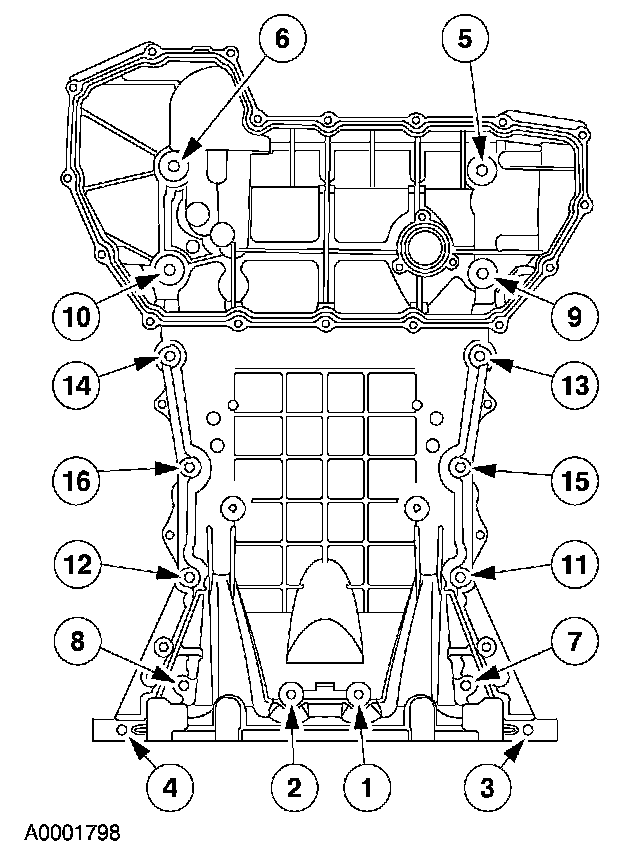 6
5
10
9
14
13
16
15
12
11
8
7
4
2
1
3
A0001798