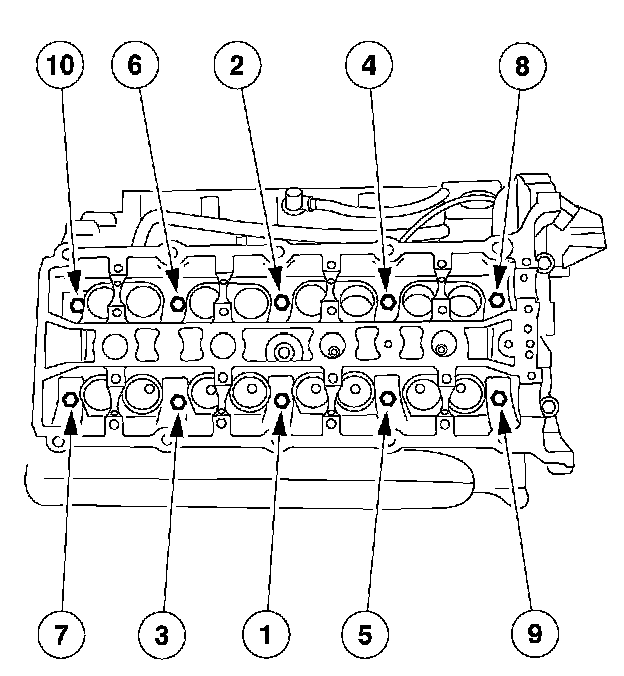 10
6
2
4
8
7
3
1
5
9