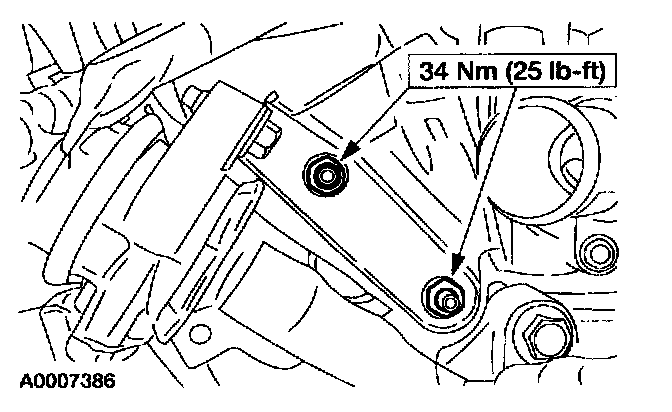 34 Nm (25 lb-ft)

A0007386