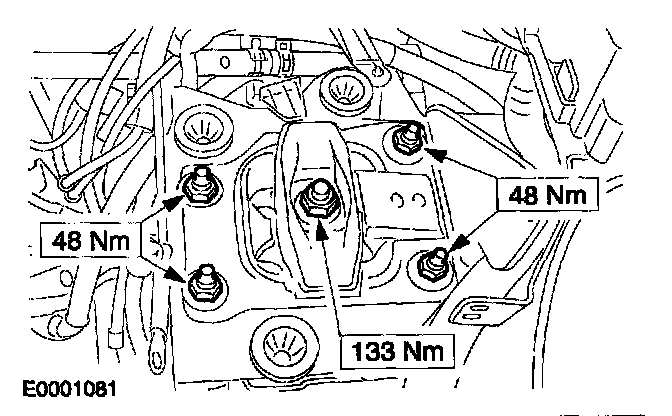 48 Nm

48 Nm

133 Nm

E0001081