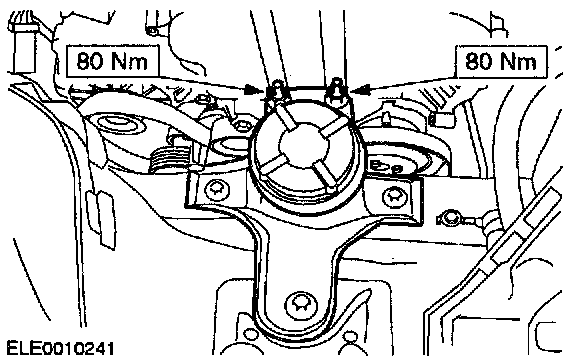 80 Nm

80 Nm

ELE0010241