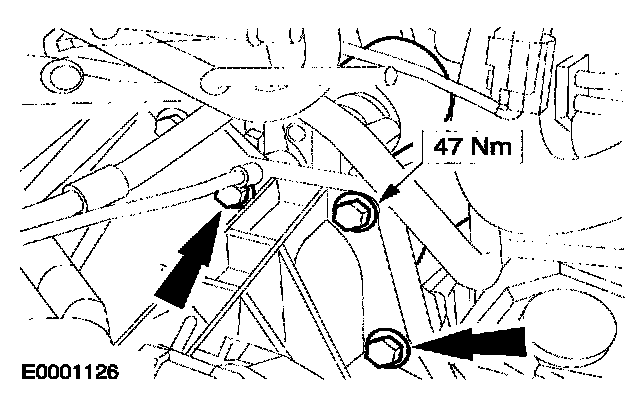 47 Nm

E0001126