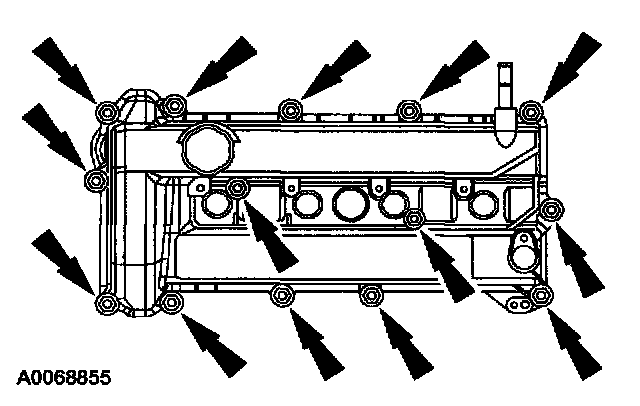 A0068855