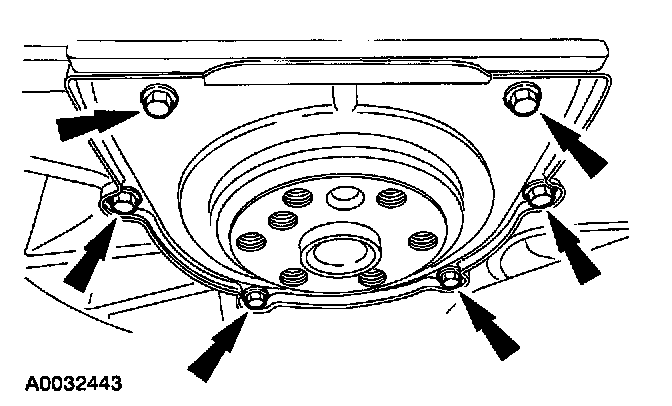 A0032443