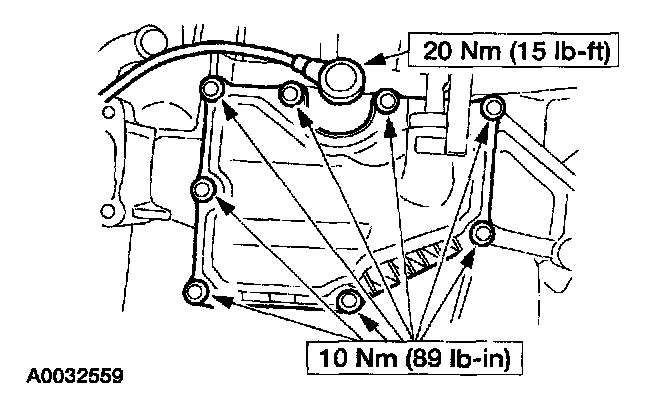 20 Nm (15 lb-ft)

10 Nm (89 lb-in)

A0032559