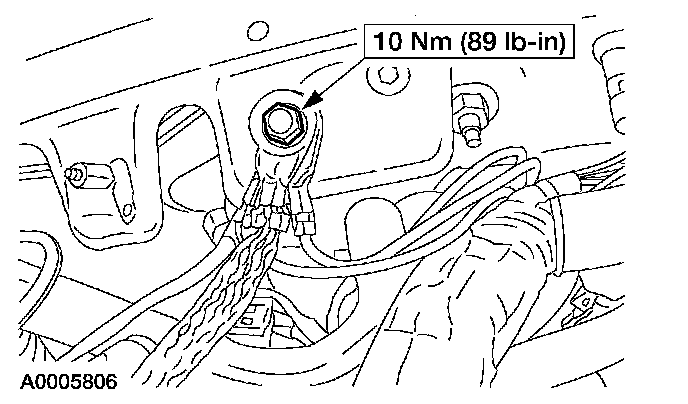 10 Nm (89 lb-in)

A0005806