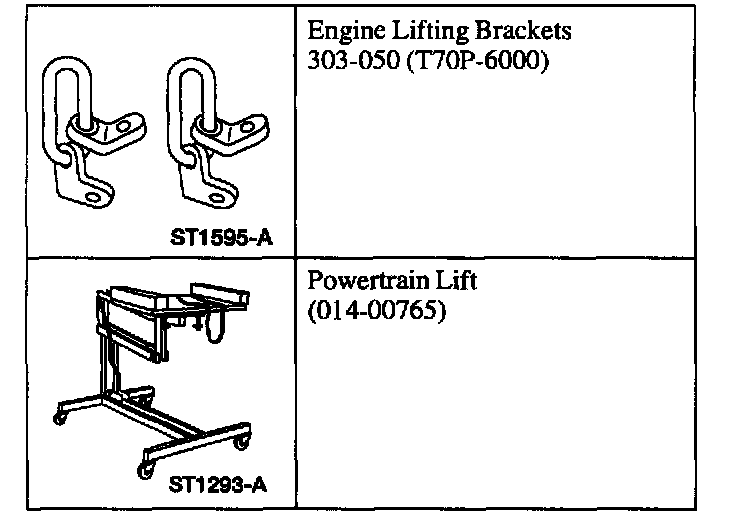 | | |
|---|---|
| ST1595-A | Engine Lifting Brackets 303-050 (T70P-6000) |
| ST1293-A | Powertrain Lift (014-00765) |