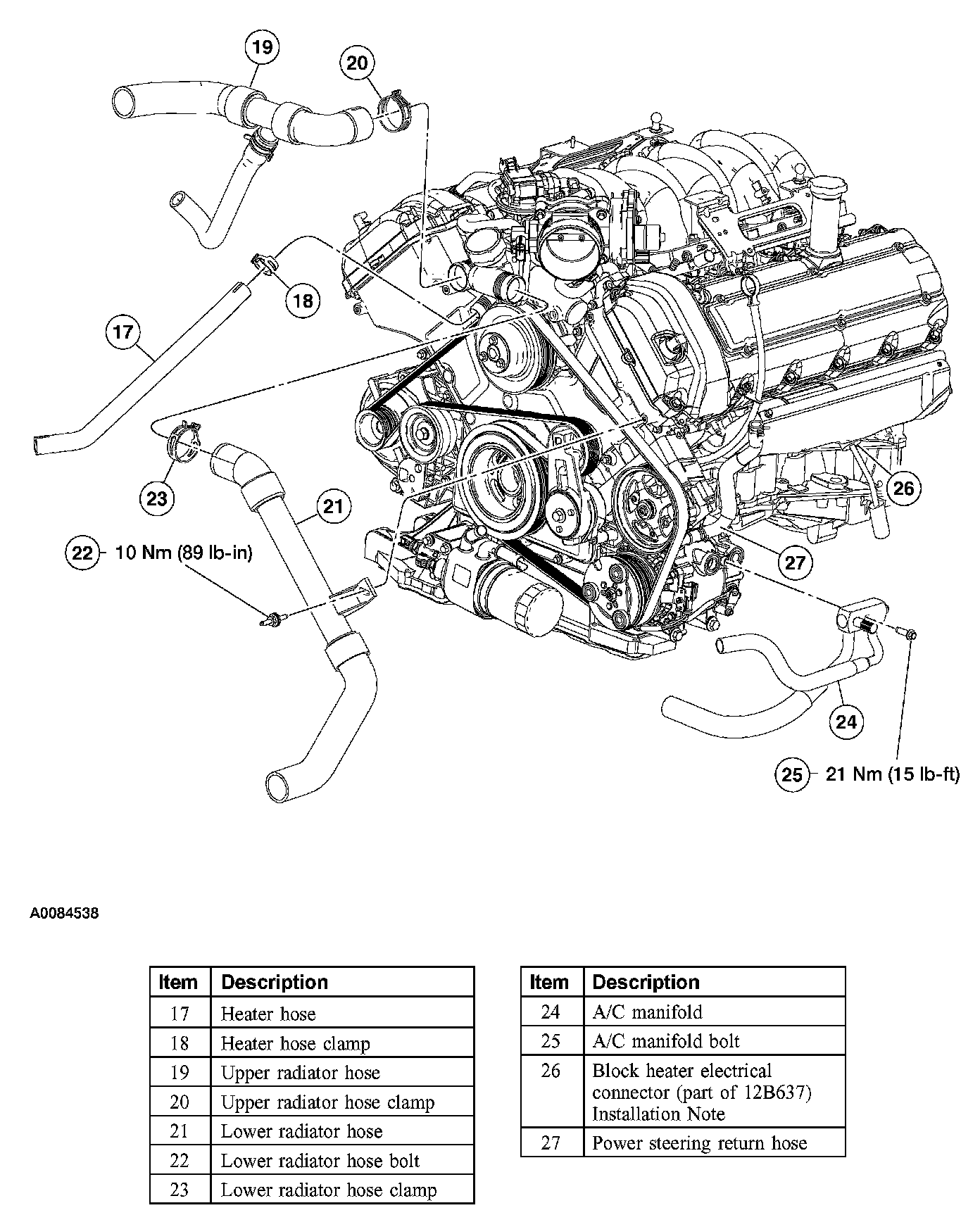 19

20

18

17

23

21

22 10 Nm (89 lb-in)

26

27

24

25 21 Nm (15 lb-ft)

A0084538

| Item | Description |
|---|---|
| 17 | Heater hose |
| 18 | Heater hose clamp |
| 19 | Upper radiator hose |
| 20 | Upper radiator hose clamp |
| 21 | Lower radiator hose |
| 22 | Lower radiator hose bolt |
| 23 | Lower radiator hose clamp |

| Item | Description |
|---|---|
| 24 | A/C manifold |
| 25 | A/C manifold bolt |
| 26 | Block heater electrical connector (part of 12B637) Installation Note |
| 27 | Power steering return hose |