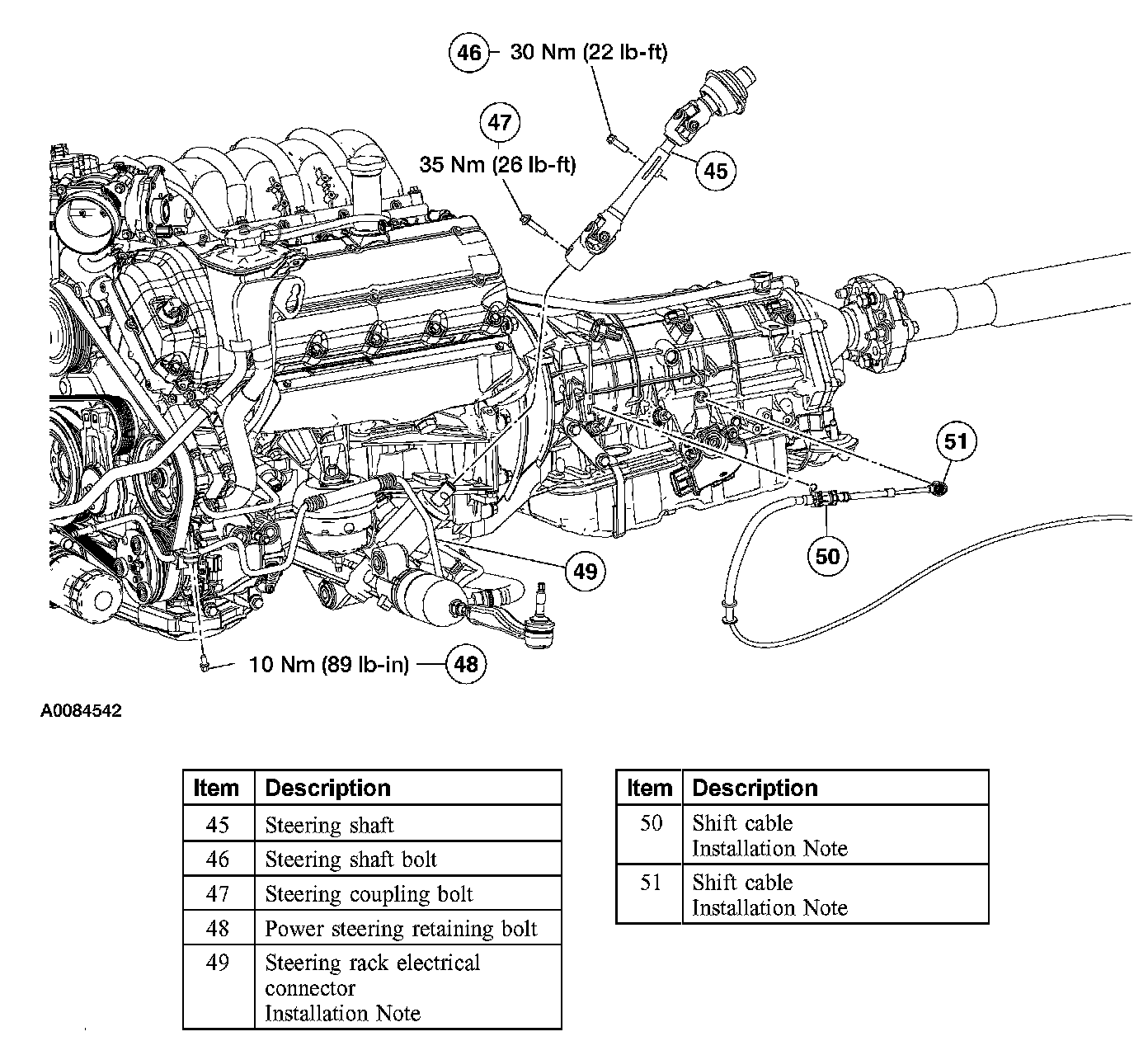 46 30 Nm (22 lb-ft)

47

35 Nm (26 lb-ft)

45

51

50

49

10 Nm (89 lb-in) 48

A0084542

| Item | Description |
|---|---|
| 45 | Steering shaft |
| 46 | Steering shaft bolt |
| 47 | Steering coupling bolt |
| 48 | Power steering retaining bolt |
| 49 | Steering rack electrical connector Installation Note |

| Item | Description |
|---|---|
| 50 | Shift cable Installation Note |
| 51 | Shift cable Installation Note |