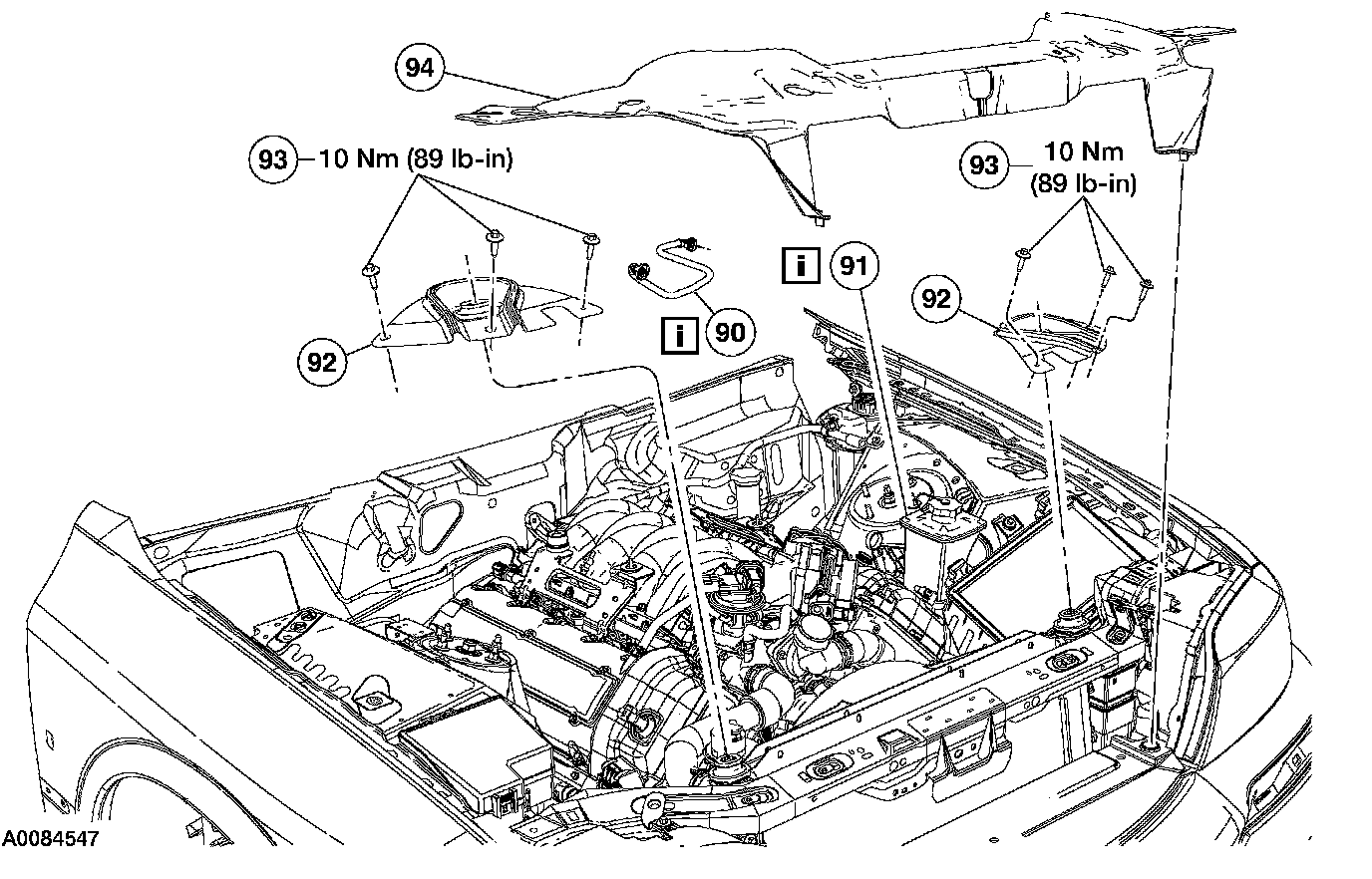 94

93 10 Nm (89 lb-in)

93 10 Nm (89 lb-in)

i 91

92

i 90

92

A0084547