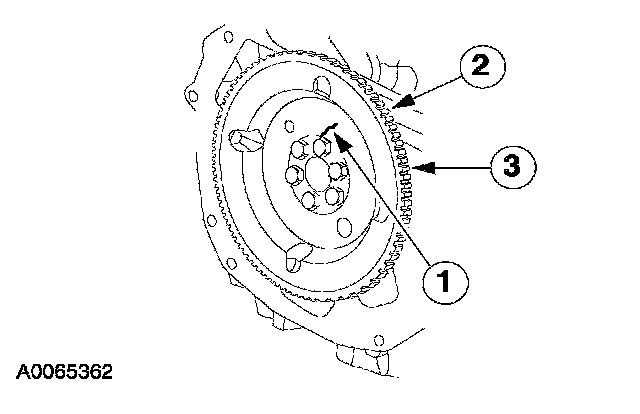 2

3

1

A0065362