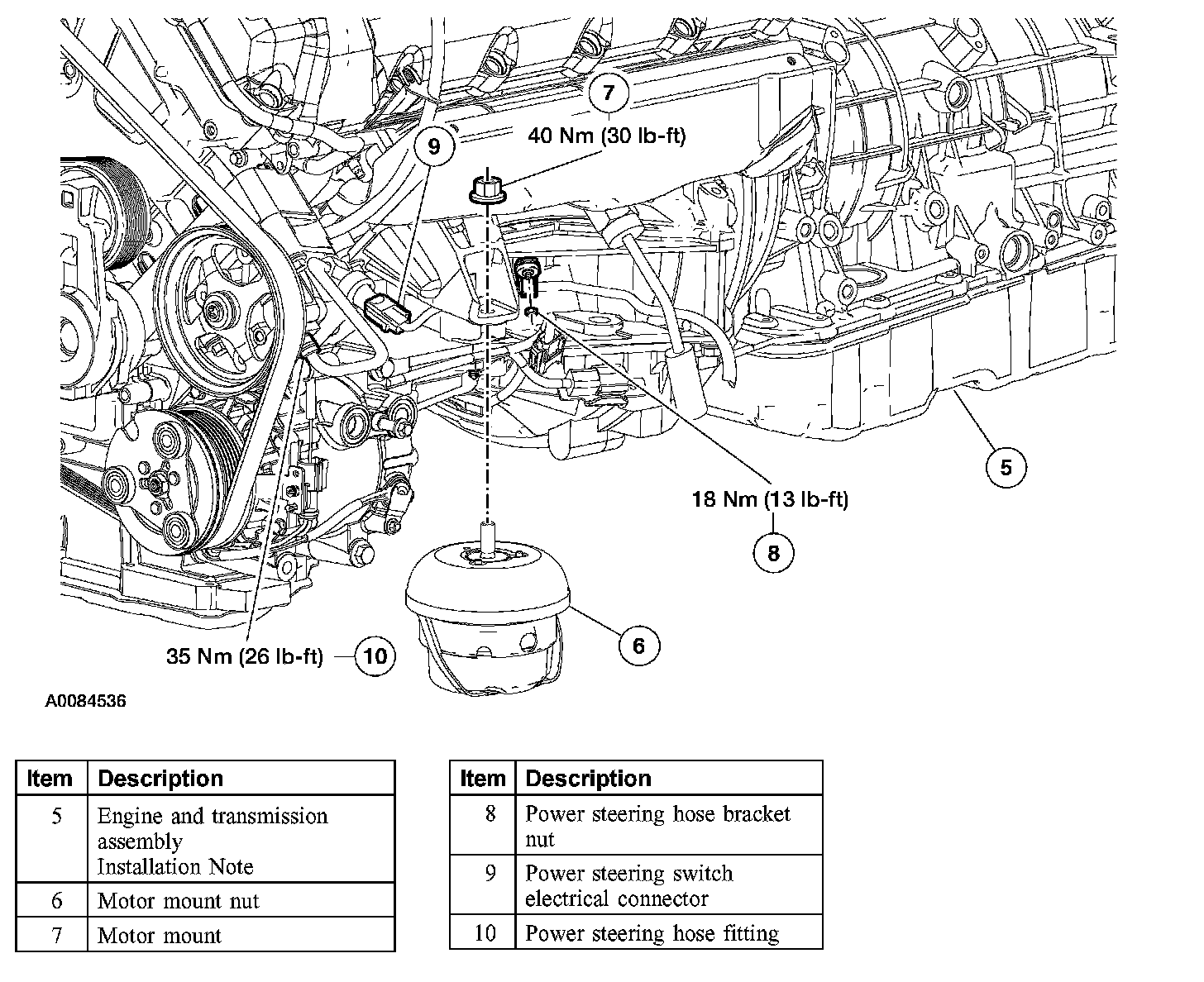 7

9

40 Nm (30 lb-ft)

5

18 Nm (13 lb-ft)

8

6

35 Nm (26 lb-ft)

10

A0084536

| Item | Description |
|---|---|
| 5 | Engine and transmission assembly Installation Note |
| 6 | Motor mount nut |
| 7 | Motor mount |

| Item | Description |
|---|---|
| 8 | Power steering hose bracket nut |
| 9 | Power steering switch electrical connector |
| 10 | Power steering hose fitting |