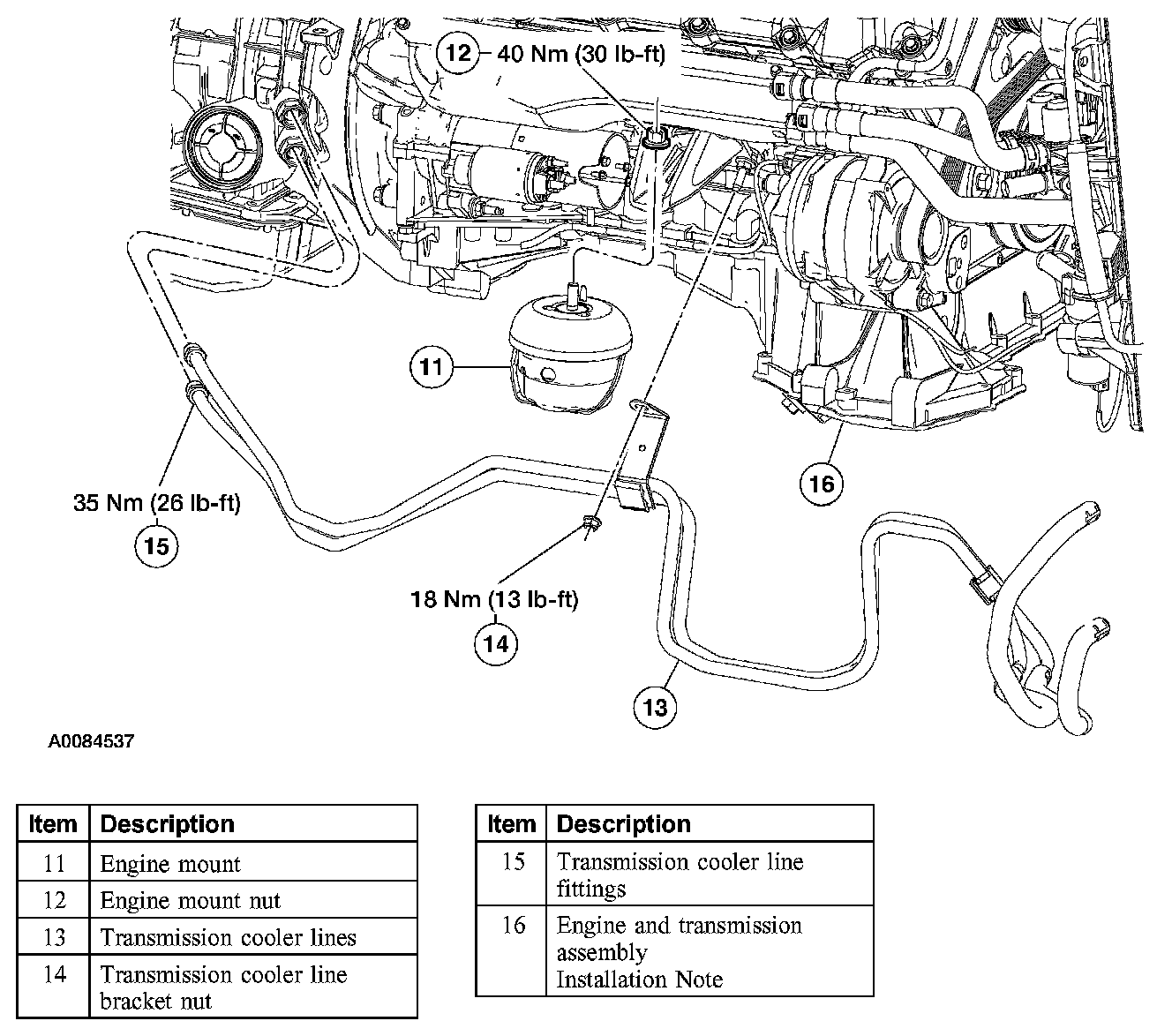 12 40 Nm (30 lb-ft)

11

16

35 Nm (26 lb-ft)

15

18 Nm (13 lb-ft)

14

13

A0084537

| Item | Description |
|---|---|
| 11 | Engine mount |
| 12 | Engine mount nut |
| 13 | Transmission cooler lines |
| 14 | Transmission cooler line bracket nut |

| Item | Description |
|---|---|
| 15 | Transmission cooler line fittings |
| 16 | Engine and transmission assembly Installation Note |