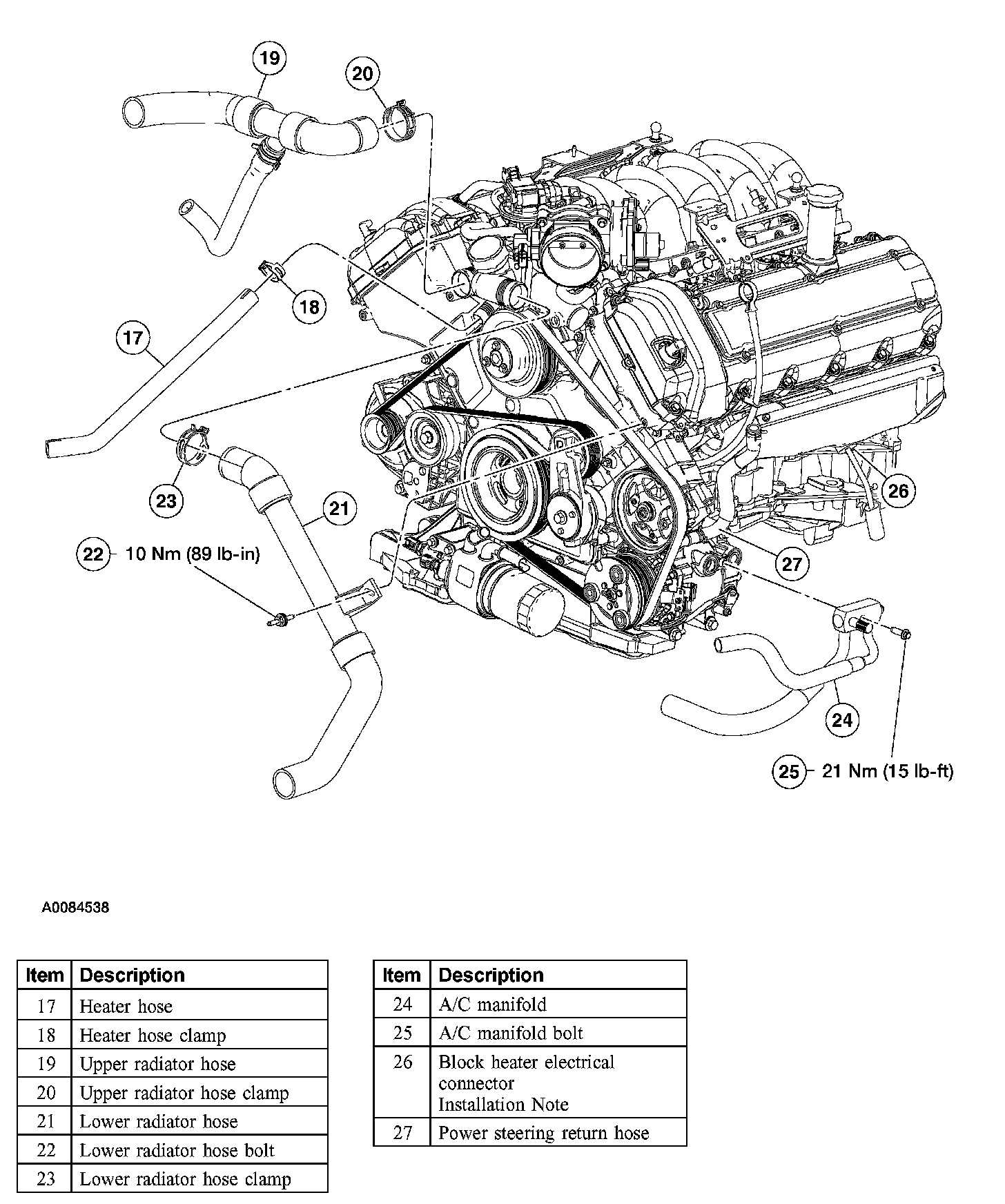 19

20

18

17

23

21

22 10 Nm (89 lb-in)

26

27

24

25 21 Nm (15 lb-ft)

A0084538

| Item | Description |
|---|---|
| 17 | Heater hose |
| 18 | Heater hose clamp |
| 19 | Upper radiator hose |
| 20 | Upper radiator hose clamp |
| 21 | Lower radiator hose |
| 22 | Lower radiator hose bolt |
| 23 | Lower radiator hose clamp |

| Item | Description |
|---|---|
| 24 | A/C manifold |
| 25 | A/C manifold bolt |
| 26 | Block heater electrical connector Installation Note |
| 27 | Power steering return hose |