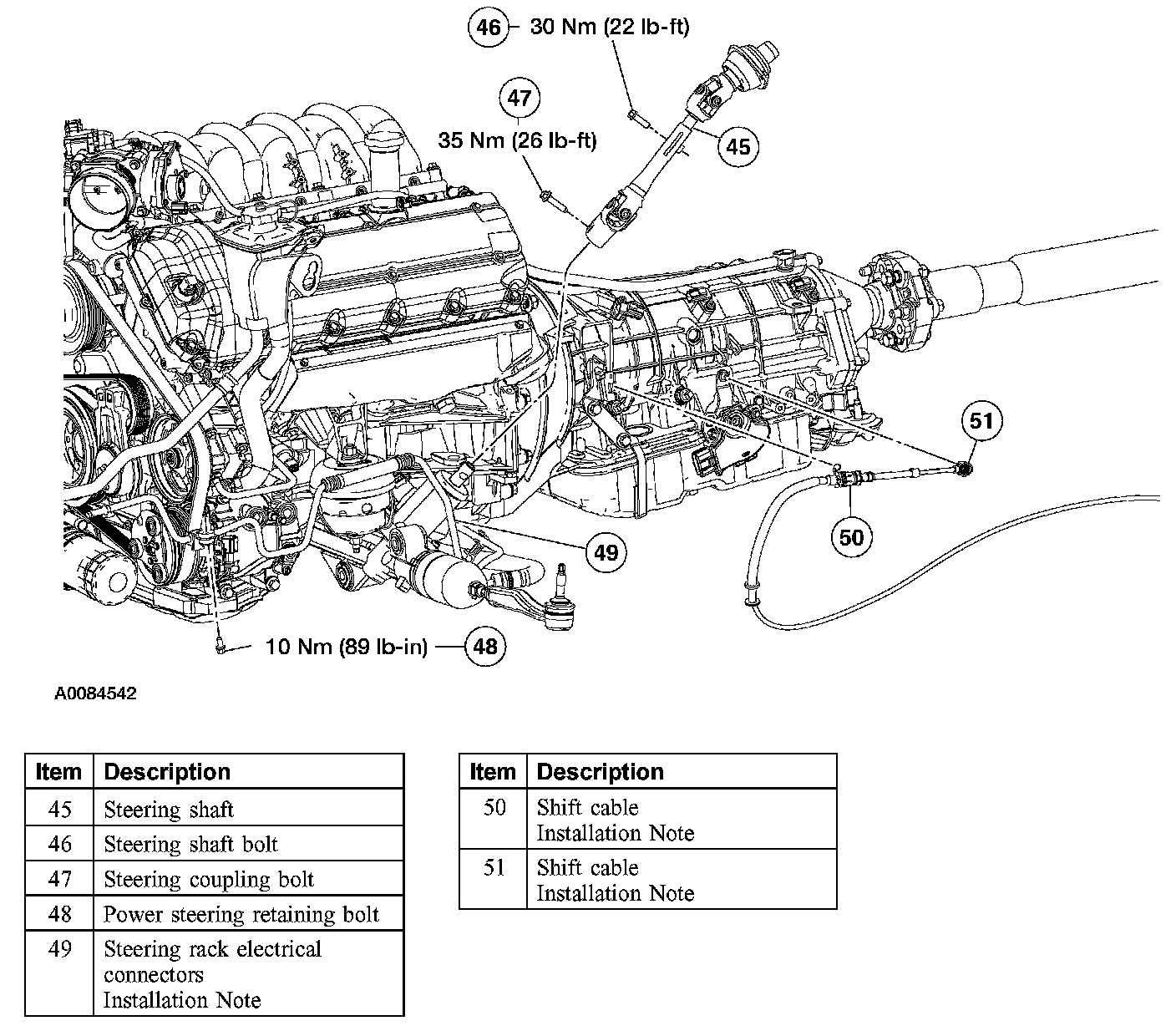 46 30 Nm (22 lb-ft)

47

35 Nm (26 lb-ft)

45

51

50

49

10 Nm (89 lb-in) 48

A0084542

| Item | Description |
|---|---|
| 45 | Steering shaft |
| 46 | Steering shaft bolt |
| 47 | Steering coupling bolt |
| 48 | Power steering retaining bolt |
| 49 | Steering rack electrical connectors Installation Note |

| Item | Description |
|---|---|
| 50 | Shift cable Installation Note |
| 51 | Shift cable Installation Note |