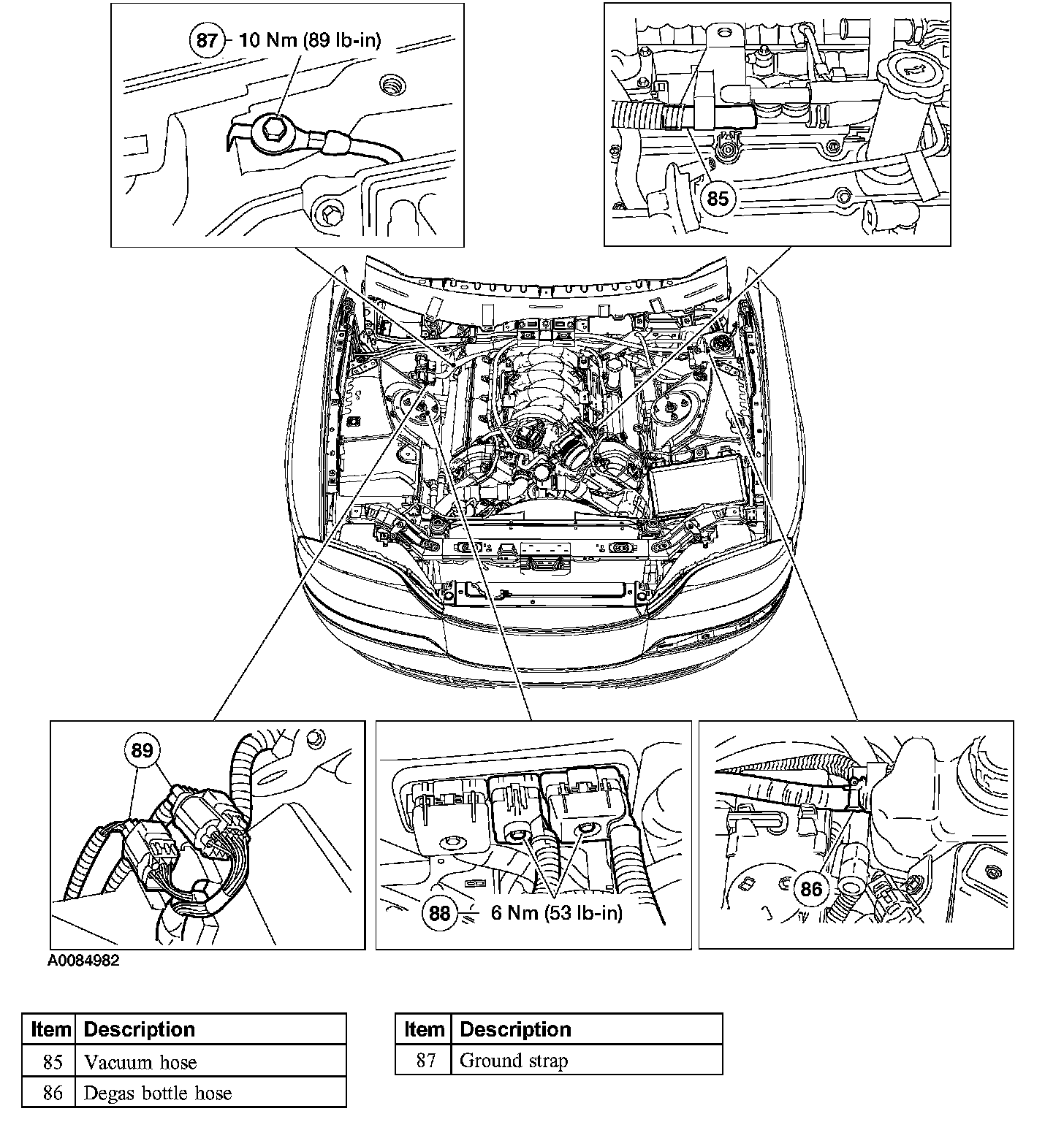 87 10 Nm (89 lb-in)

85

89

88 6 Nm (53 lb-in)

86

A0084982

| Item | Description |
|---|---|
| 85 | Vacuum hose |
| 86 | Degas bottle hose |

| Item | Description |
|---|---|
| 87 | Ground strap |