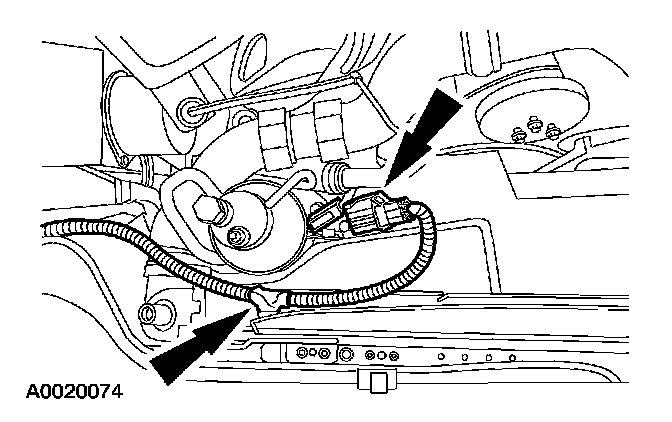 A0020074