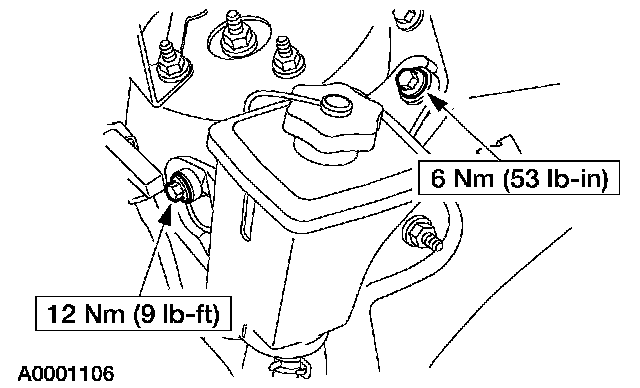 6 Nm (53 lb-in)

12 Nm (9 lb-ft)

A0001106