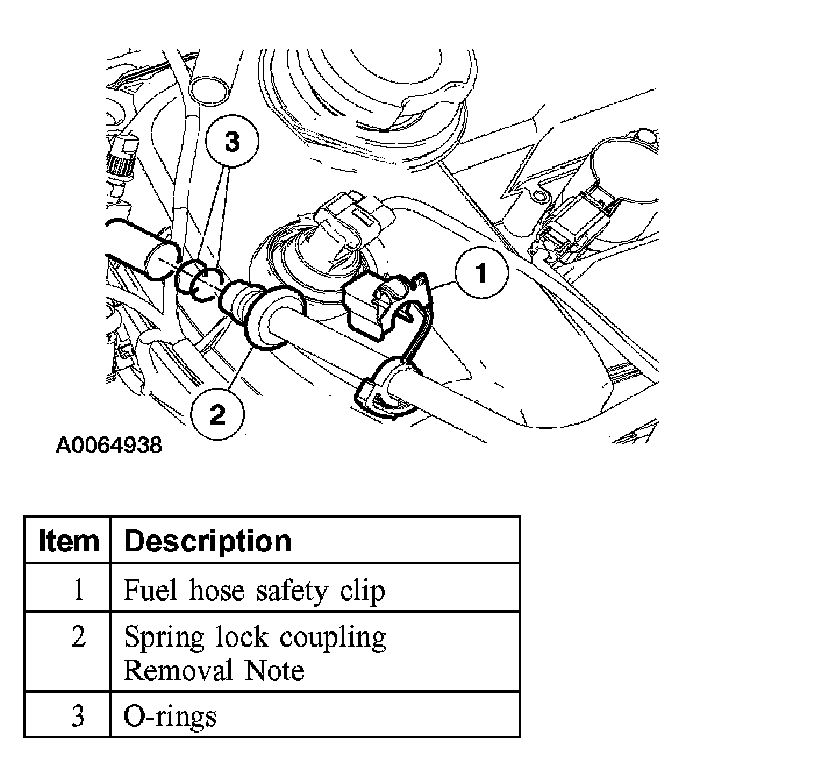 3
1
2
A0064938

| Item | Description |
|---|---|
| 1 | Fuel hose safety clip |
| 2 | Spring lock coupling Removal Note |
| 3 | O-rings |