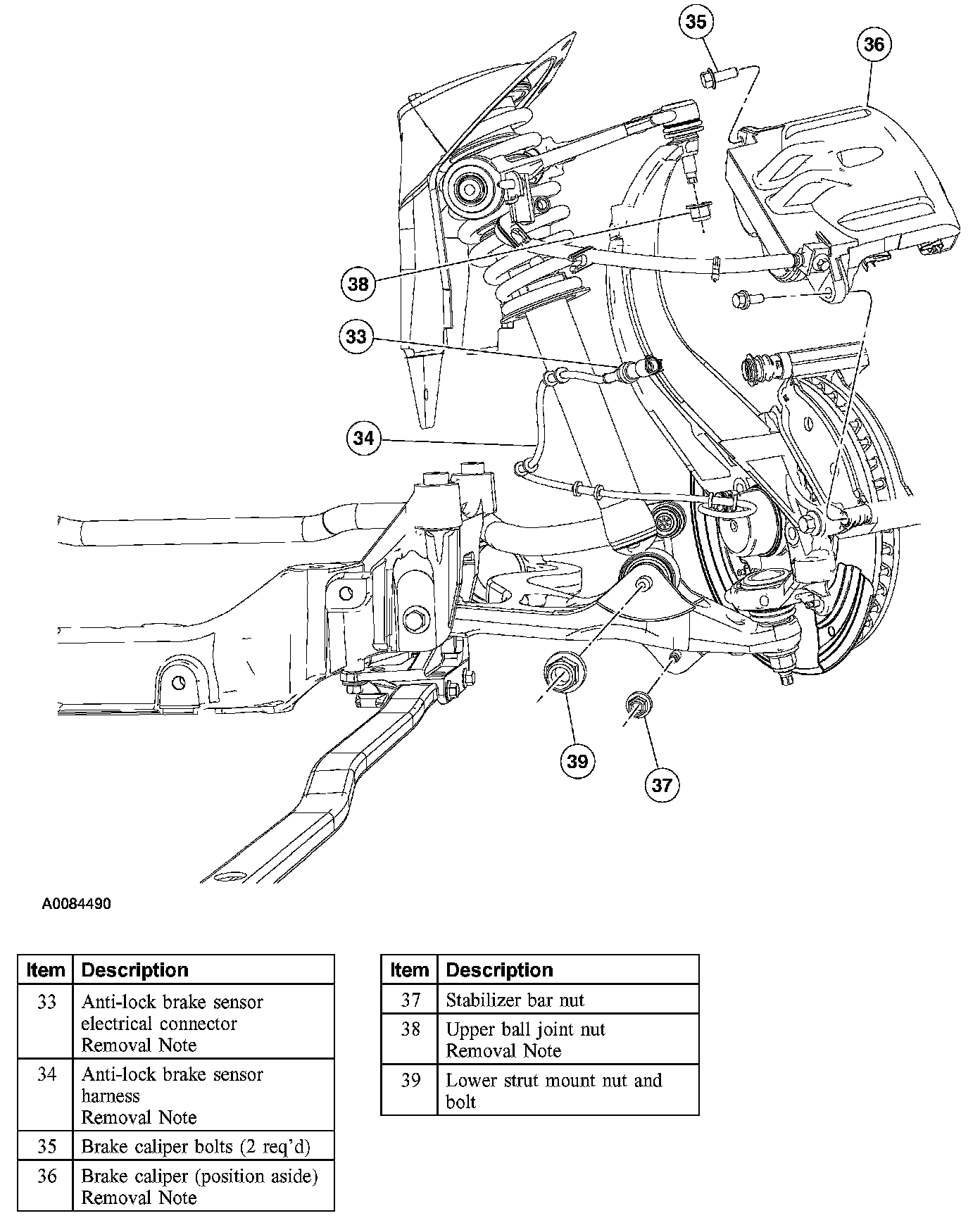 35
36
38
33
34
39
37

A0084490

| Item | Description |
|---|---|
| 33 | Anti-lock brake sensor electrical connector Removal Note |
| 34 | Anti-lock brake sensor harness Removal Note |
| 35 | Brake caliper bolts (2 req'd) |
| 36 | Brake caliper (position aside) Removal Note |

| Item | Description |
|---|---|
| 37 | Stabilizer bar nut |
| 38 | Upper ball joint nut Removal Note |
| 39 | Lower strut mount nut and bolt |