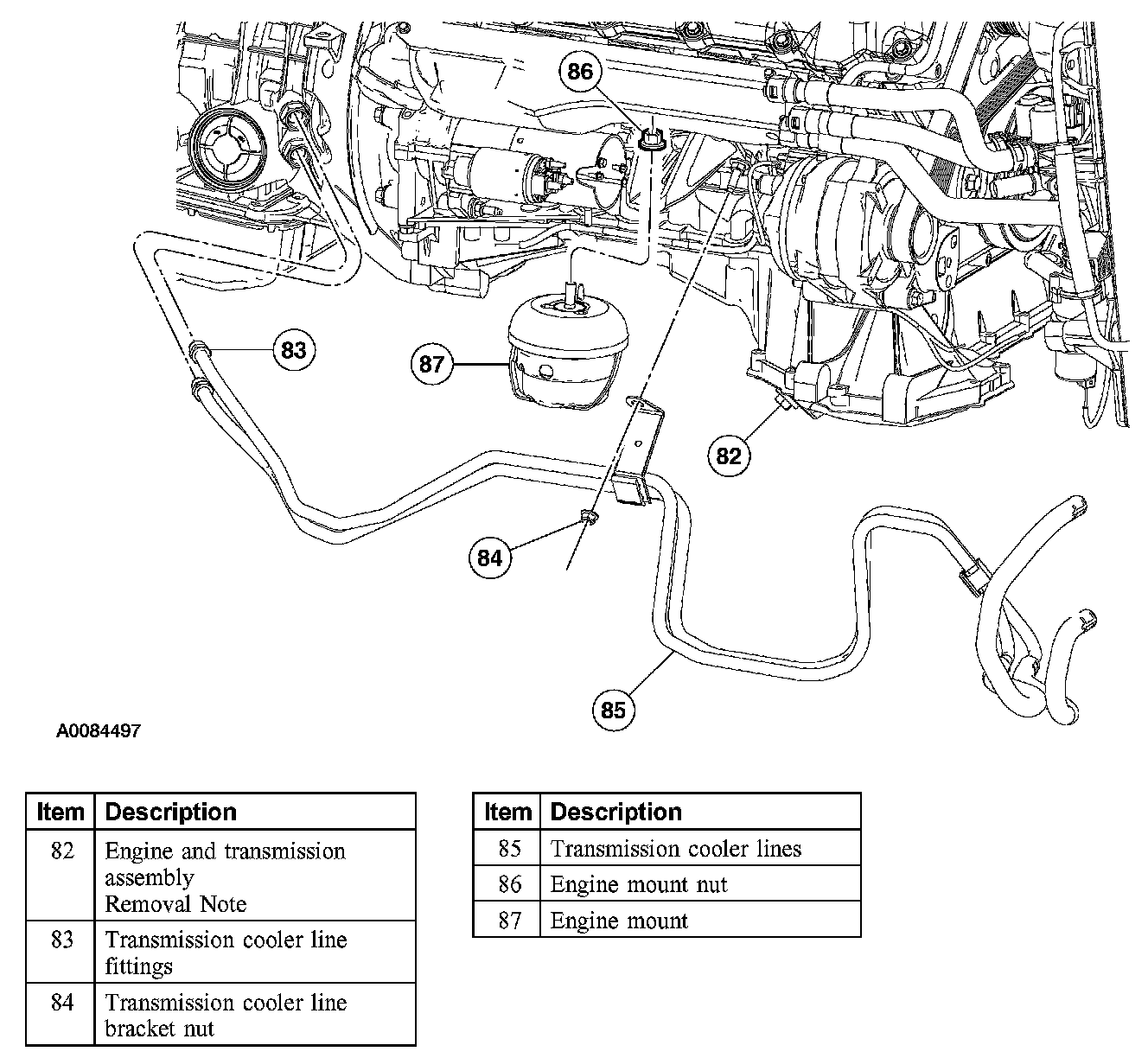 86

83

87

82

84

85

A0084497

| Item | Description |
|---|---|
| 82 | Engine and transmission assembly Removal Note |
| 83 | Transmission cooler line fittings |
| 84 | Transmission cooler line bracket nut |

| Item | Description |
|---|---|
| 85 | Transmission cooler lines |
| 86 | Engine mount nut |
| 87 | Engine mount |