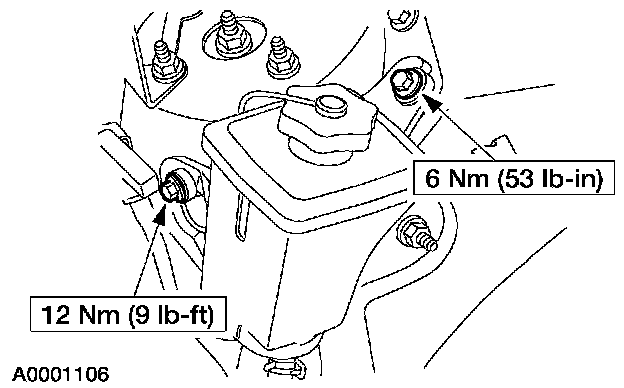 6 Nm (53 lb-in)

12 Nm (9 lb-ft)

A0001106