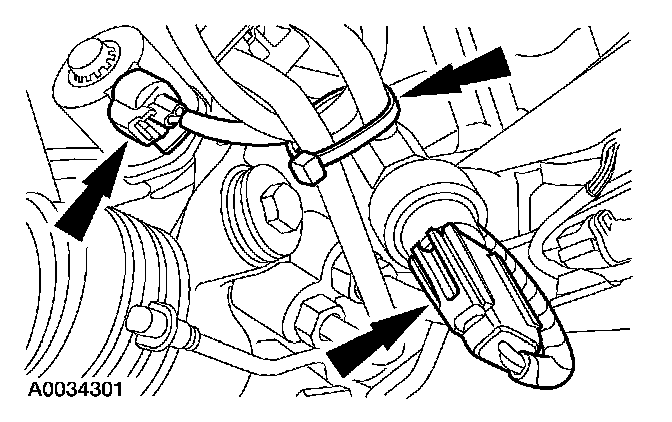 A0034301