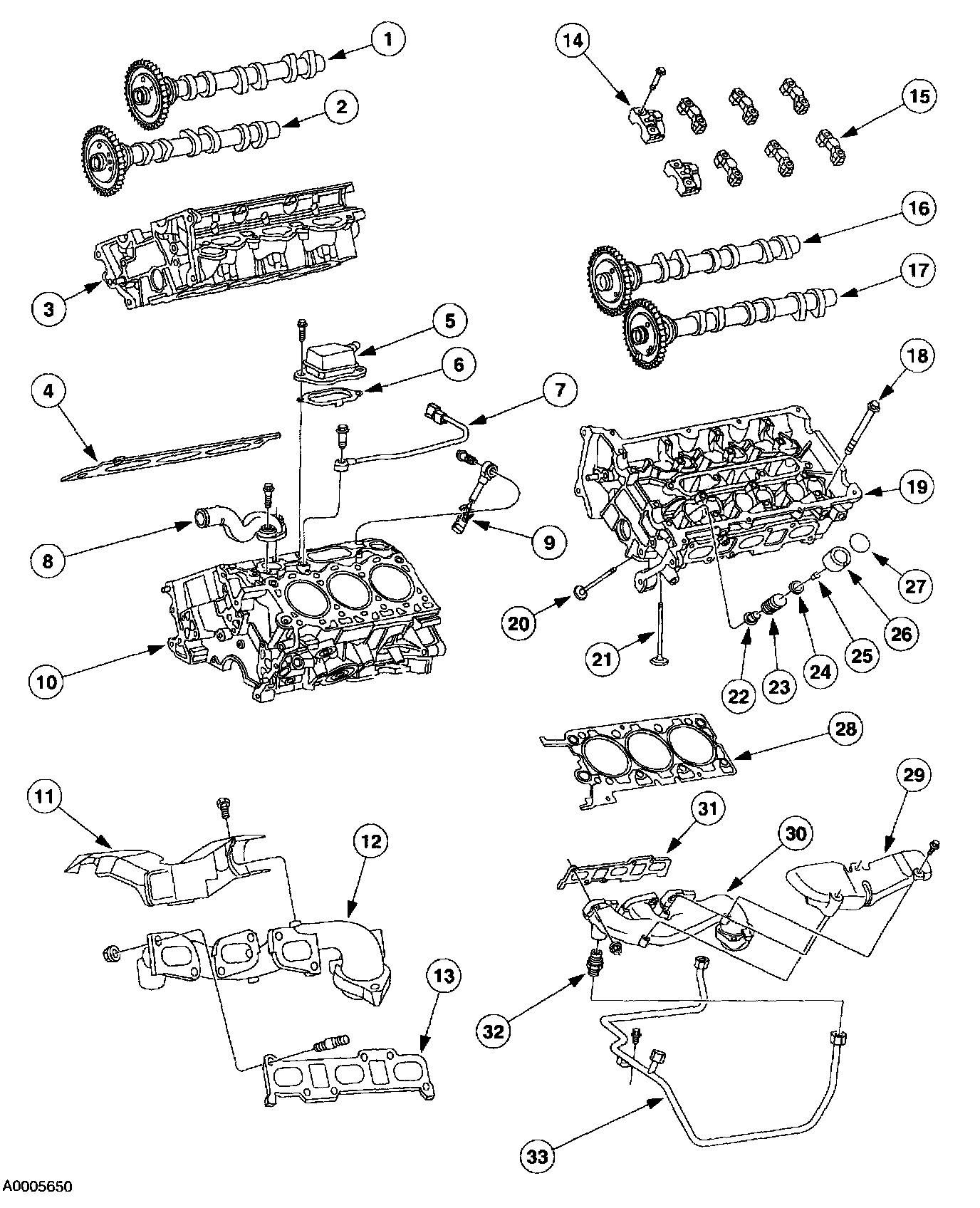 1
2
3
4
5
6
7
8
9
10
11
12
13
14
15
16
17
18
19
20
21
22
23
24
25
26
27
28
29
30
31
32
33
A0005650