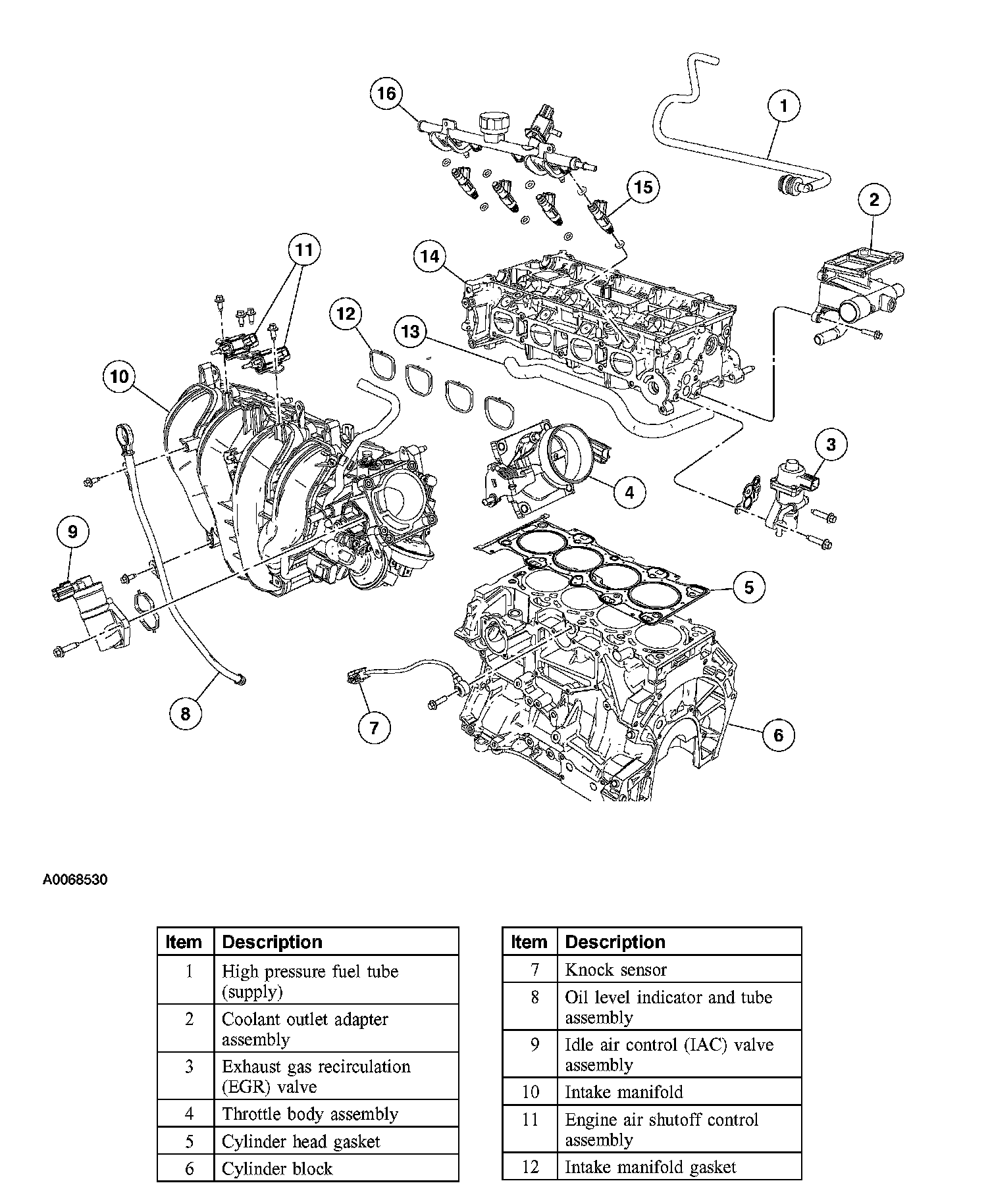 16
1
15
2
11
14
12
13
10
3
4
9
5
8
7
6

A0068530

| Item | Description |
|---|---|
| 1 | High pressure fuel tube (supply) |
| 2 | Coolant outlet adapter assembly |
| 3 | Exhaust gas recirculation (EGR) valve |
| 4 | Throttle body assembly |
| 5 | Cylinder head gasket |
| 6 | Cylinder block |

| Item | Description |
|---|---|
| 7 | Knock sensor |
| 8 | Oil level indicator and tube assembly |
| 9 | Idle air control (IAC) valve assembly |
| 10 | Intake manifold |
| 11 | Engine air shutoff control assembly |
| 12 | Intake manifold gasket |