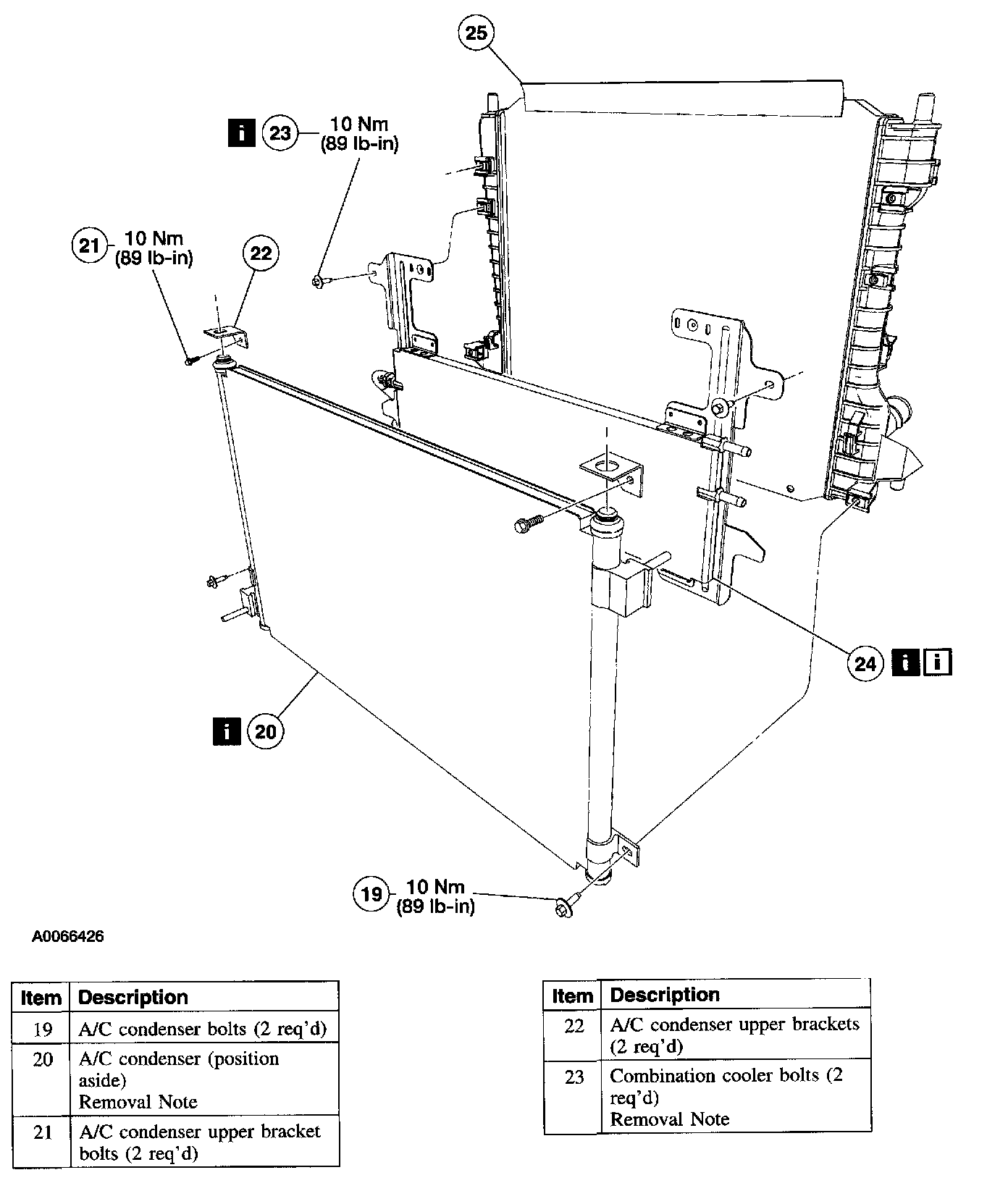 25

i 23 10 Nm (89 lb-in)

21 10 Nm (89 lb-in)

22

24 i i

i 20

19 10 Nm (89 lb-in)

A0066426

| Item | Description |
|---|---|
| 19 | A/C condenser bolts (2 req'd) |
| 20 | A/C condenser (position aside) Removal Note |
| 21 | A/C condenser upper bracket bolts (2 req'd) |

| Item | Description |
|---|---|
| 22 | A/C condenser upper brackets (2 req'd) |
| 23 | Combination cooler bolts (2 req'd) Removal Note |