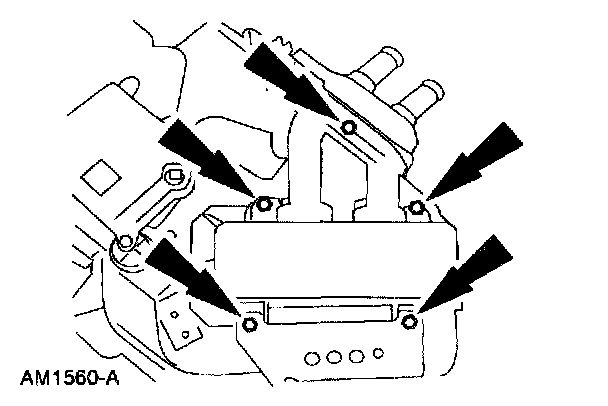 AM1560-A