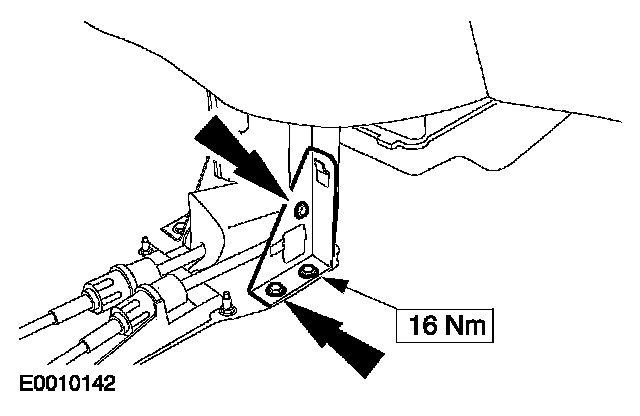 16 Nm

E0010142