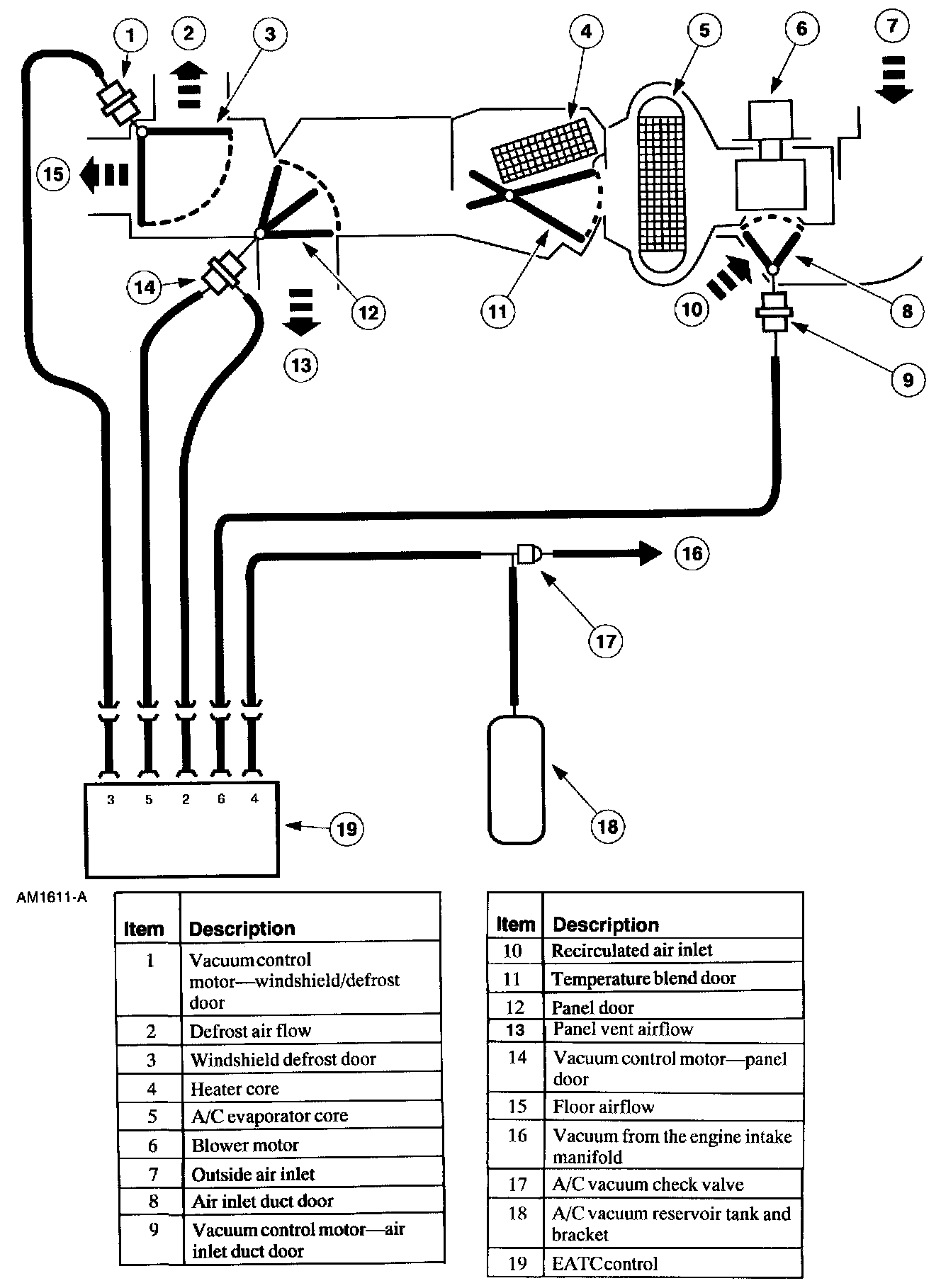 1 2 3 4 5 6 7

15

14 12 11 10 8

13 9

16

17

3 5 2 6 4

19 18

AM1611-A

| Item | Description |
|---|---|
| 1 | Vacuum control motor—windshield/defrost door |
| 2 | Defrost air flow |
| 3 | Windshield defrost door |
| 4 | Heater core |
| 5 | A/C evaporator core |
| 6 | Blower motor |
| 7 | Outside air inlet |
| 8 | Air inlet duct door |
| 9 | Vacuum control motor—air inlet duct door |

| Item | Description |
|---|---|
| 10 | Recirculated air inlet |
| 11 | Temperature blend door |
| 12 | Panel door |
| 13 | Panel vent airflow |
| 14 | Vacuum control motor—panel door |
| 15 | Floor airflow |
| 16 | Vacuum from the engine intake manifold |
| 17 | A/C vacuum check valve |
| 18 | A/C vacuum reservoir tank and bracket |
| 19 | EATC control |