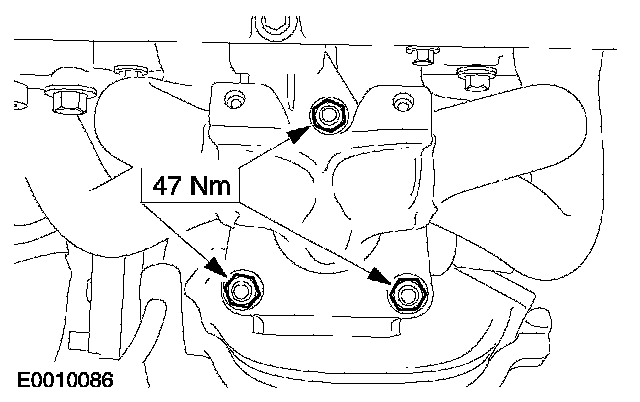 47 Nm

E0010086