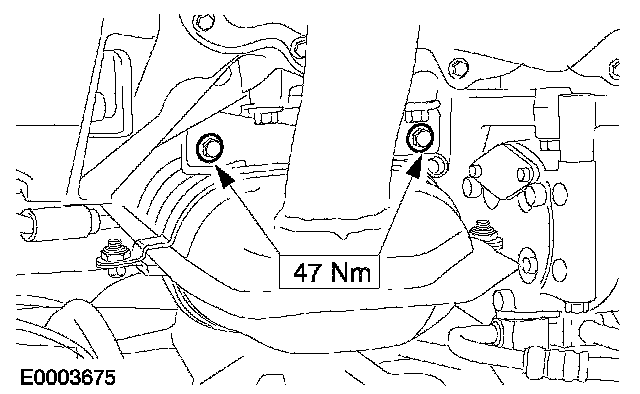 47 Nm

E0003675