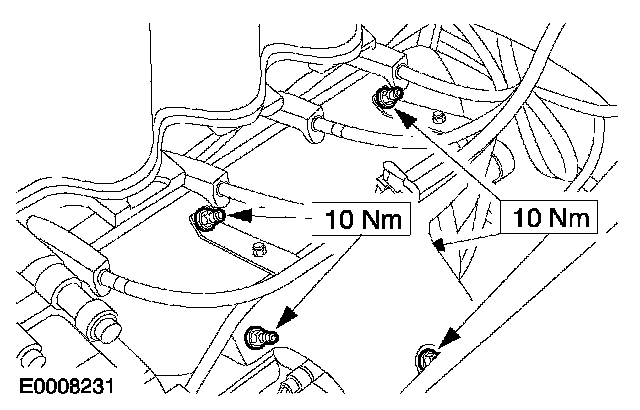 10 Nm

10 Nm

E0008231