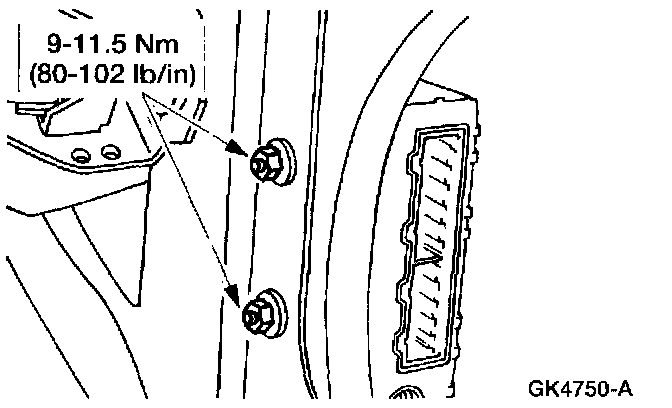 9-11.5 Nm
(80-102 lb/in)

GK4750-A