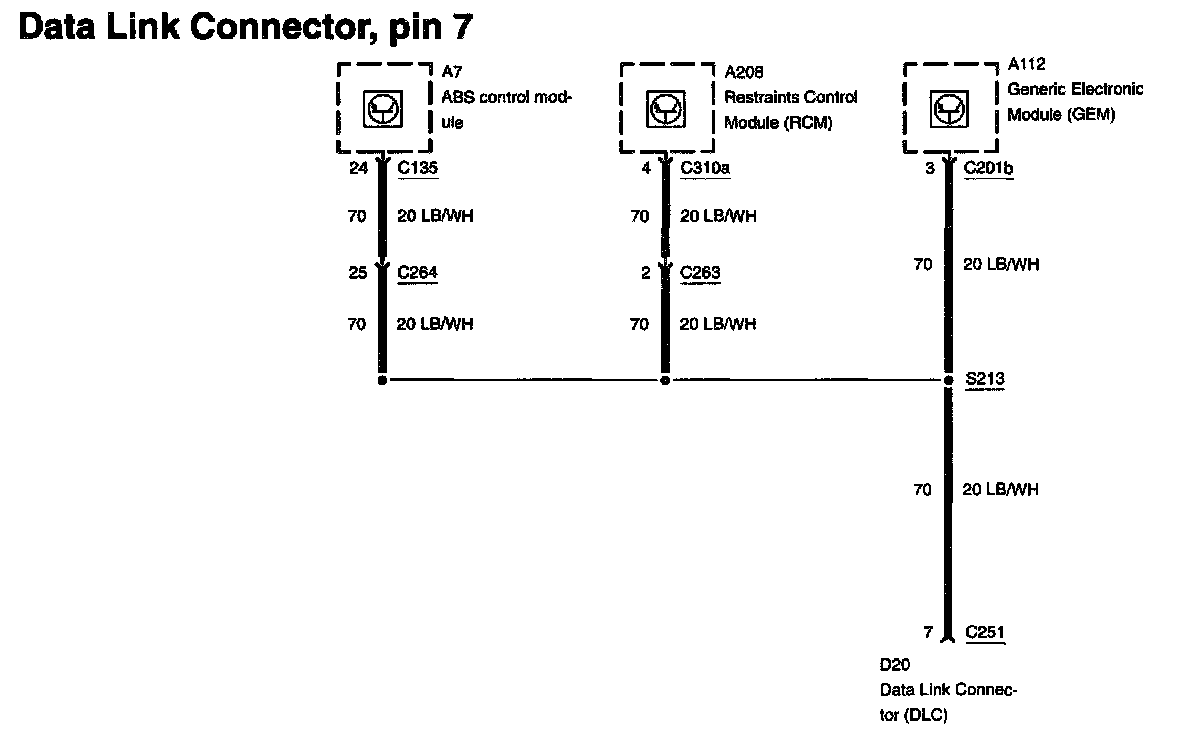 Data Link Connector, pin 7

A7
ABS control module

24 C135
70 20 LB/WH
25 C264
70 20 LB/WH

A208
Restraints Control Module (RCM)

4 C310a
70 20 LB/WH
2 C263
70 20 LB/WH

A112
Generic Electronic Module (GEM)

3 C201b
70 20 LB/WH

S213

70 20 LB/WH

7 C251

D20
Data Link Connector (DLC)