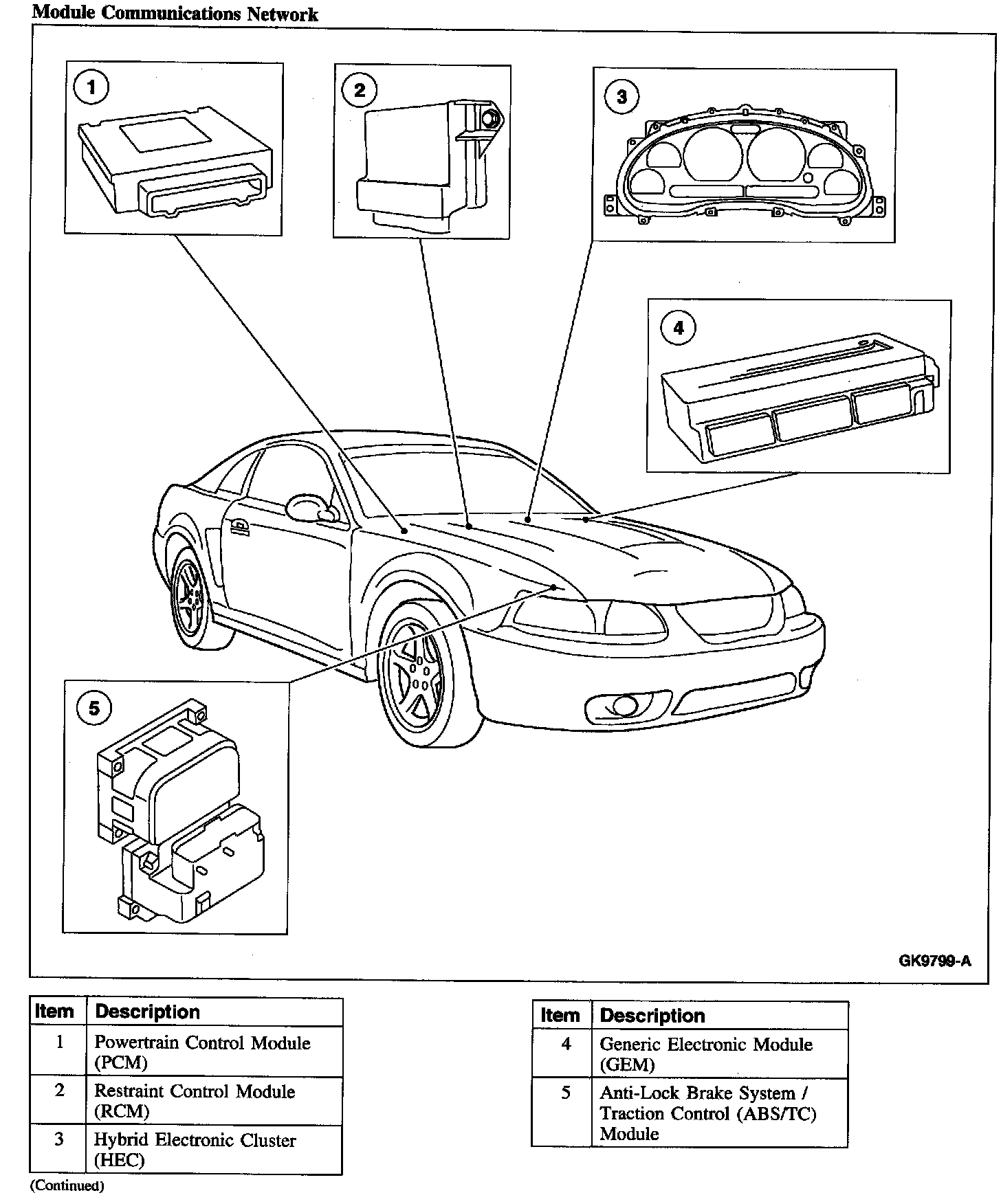 Module Communications Network

1

2

3

4

5

GK9799-A

| Item | Description |
|---|---|
| 1 | Powertrain Control Module (PCM) |
| 2 | Restraint Control Module (RCM) |
| 3 | Hybrid Electronic Cluster (HEC) |

(Continued)

| Item | Description |
|---|---|
| 4 | Generic Electronic Module (GEM) |
| 5 | Anti-Lock Brake System / Traction Control (ABS/TC) Module |