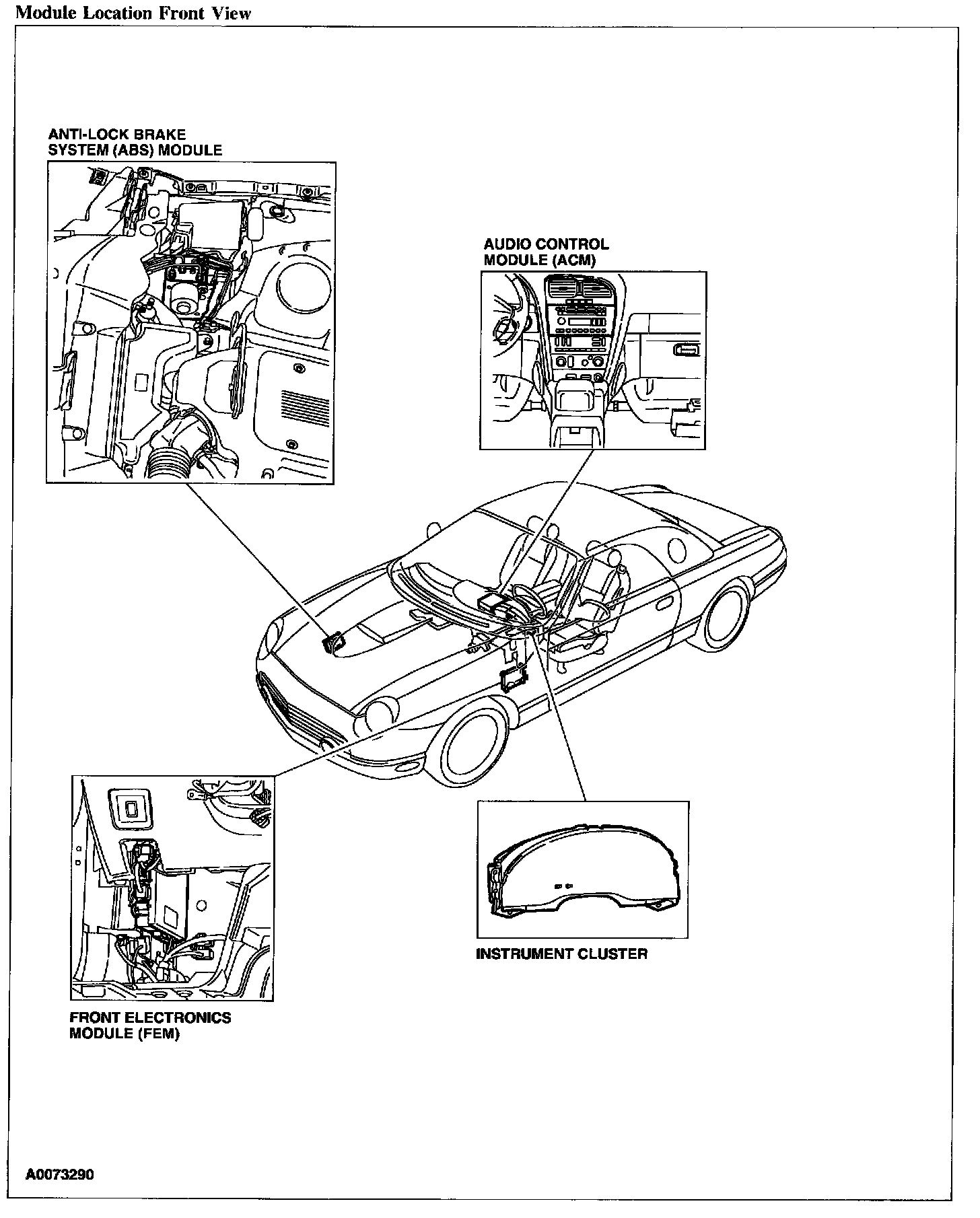 Module Location Front View

ANTI-LOCK BRAKE SYSTEM (ABS) MODULE

AUDIO CONTROL MODULE (ACM)

INSTRUMENT CLUSTER

FRONT ELECTRONICS MODULE (FEM)

A0073290