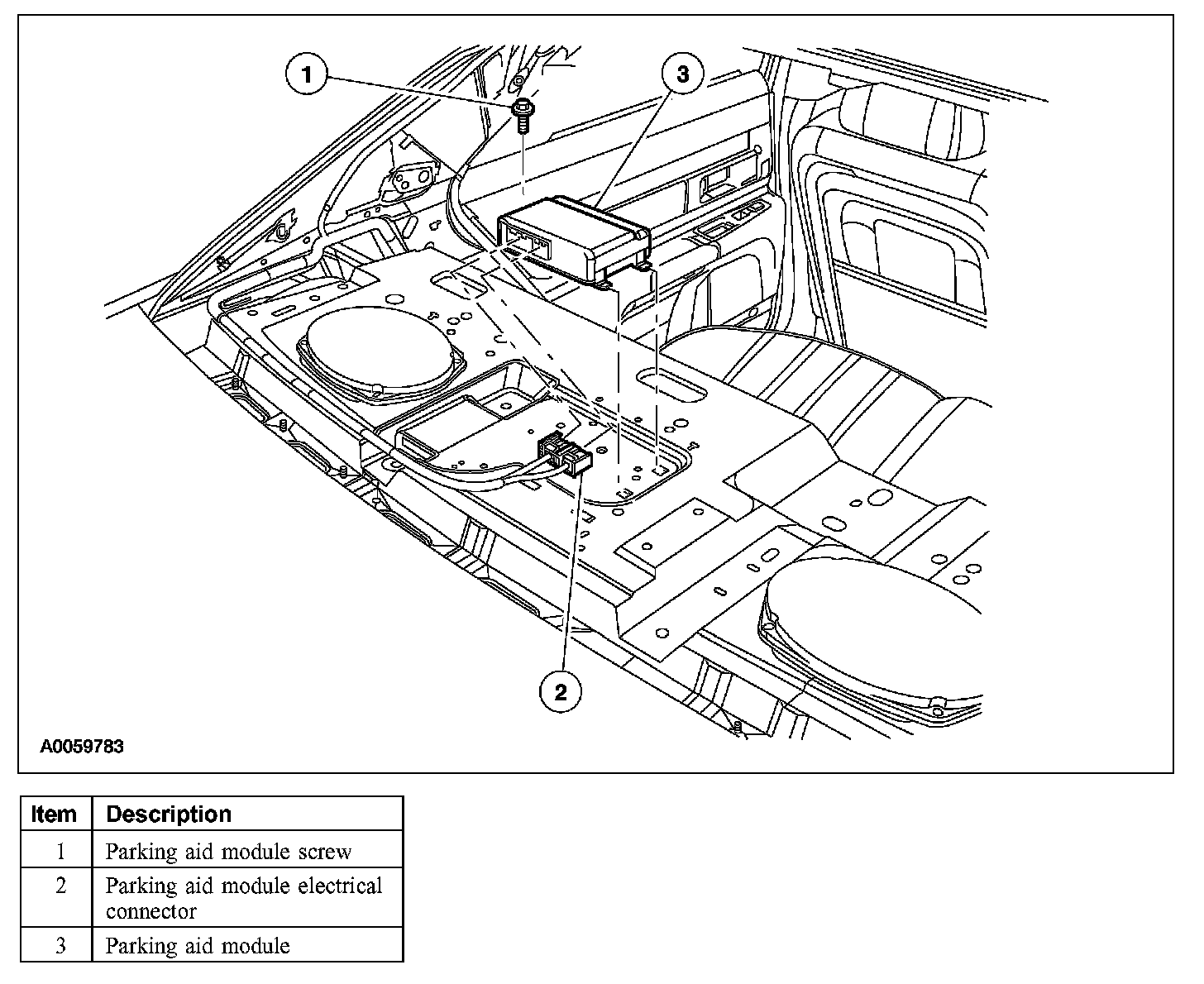 1

3

2

A0059783

| Item | Description |
|---|---|
| 1 | Parking aid module screw |
| 2 | Parking aid module electrical connector |
| 3 | Parking aid module |