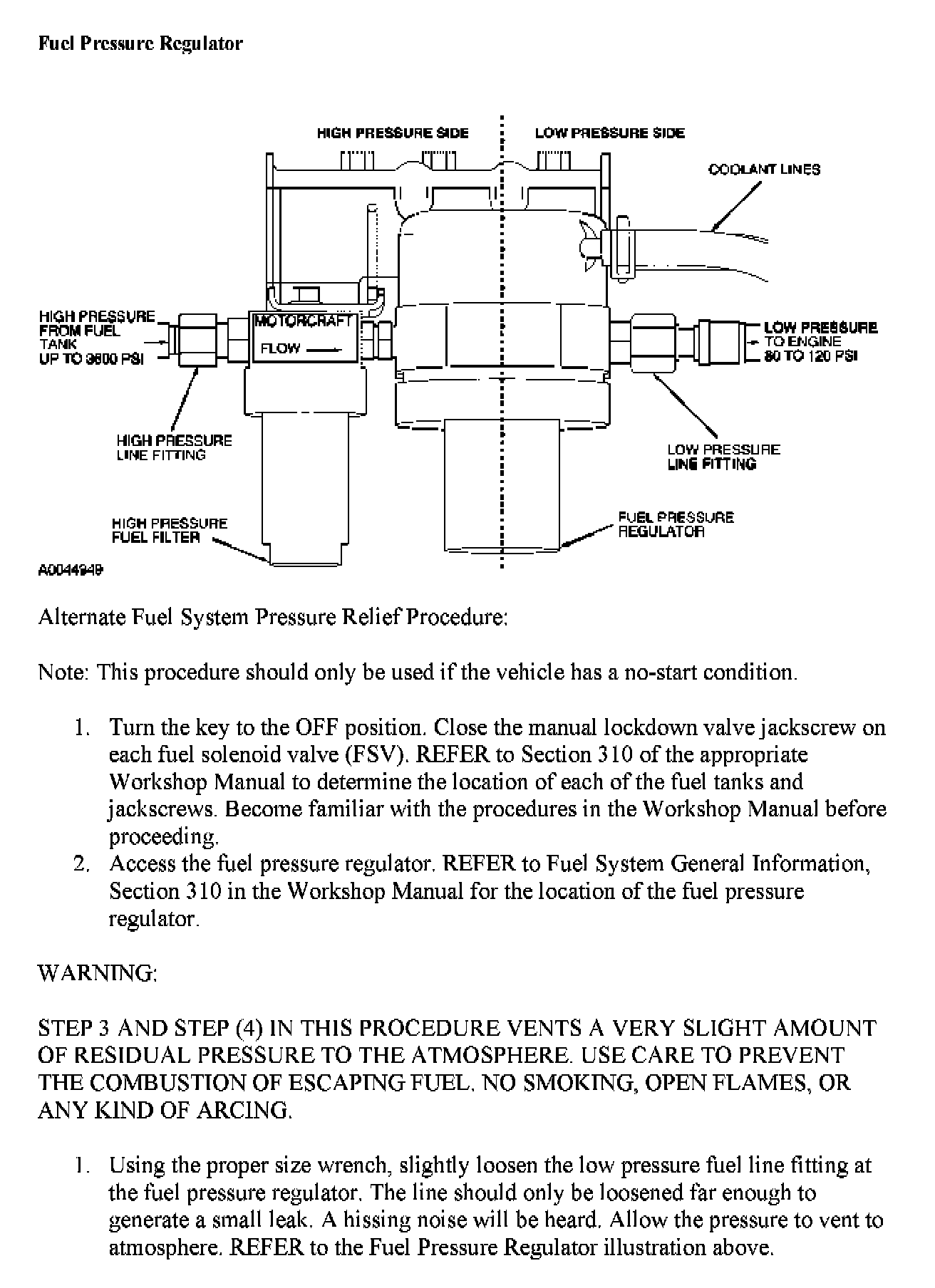 Fuel Pressure Regulator

HIGH PRESSURE SIDE

LOW PRESSURE SIDE

COOLANT LINES

HIGH PRESSURE FROM FUEL TANK UP TO 3600 PSI

MOTORCRAFT

FLOW

LOW PRESSURE TO ENGINE 80 TO 120 PSI

HIGH PRESSURE LINE FITTING

LOW PRESSURE LINE FITTING

HIGH PRESSURE FUEL FILTER

FUEL PRESSURE REGULATOR

A0044949

Alternate Fuel System Pressure Relief Procedure:

Note: This procedure should only be used if the vehicle has a no-start condition.

1. Turn the key to the OFF position. Close the manual lockdown valve jackscrew on each fuel solenoid valve (FSV). REFER to Section 310 of the appropriate Workshop Manual to determine the location of each of the fuel tanks and jackscrews. Become familiar with the procedures in the Workshop Manual before proceeding.
2. Access the fuel pressure regulator. REFER to Fuel System General Information, Section 310 in the Workshop Manual for the location of the fuel pressure regulator.

WARNING:

STEP 3 AND STEP (4) IN THIS PROCEDURE VENTS A VERY SLIGHT AMOUNT OF RESIDUAL PRESSURE TO THE ATMOSPHERE. USE CARE TO PREVENT THE COMBUSTION OF ESCAPING FUEL. NO SMOKING, OPEN FLAMES, OR ANY KIND OF ARCING.

1. Using the proper size wrench, slightly loosen the low pressure fuel line fitting at the fuel pressure regulator. The line should only be loosened far enough to generate a small leak. A hissing noise will be heard. Allow the pressure to vent to atmosphere. REFER to the Fuel Pressure Regulator illustration above.