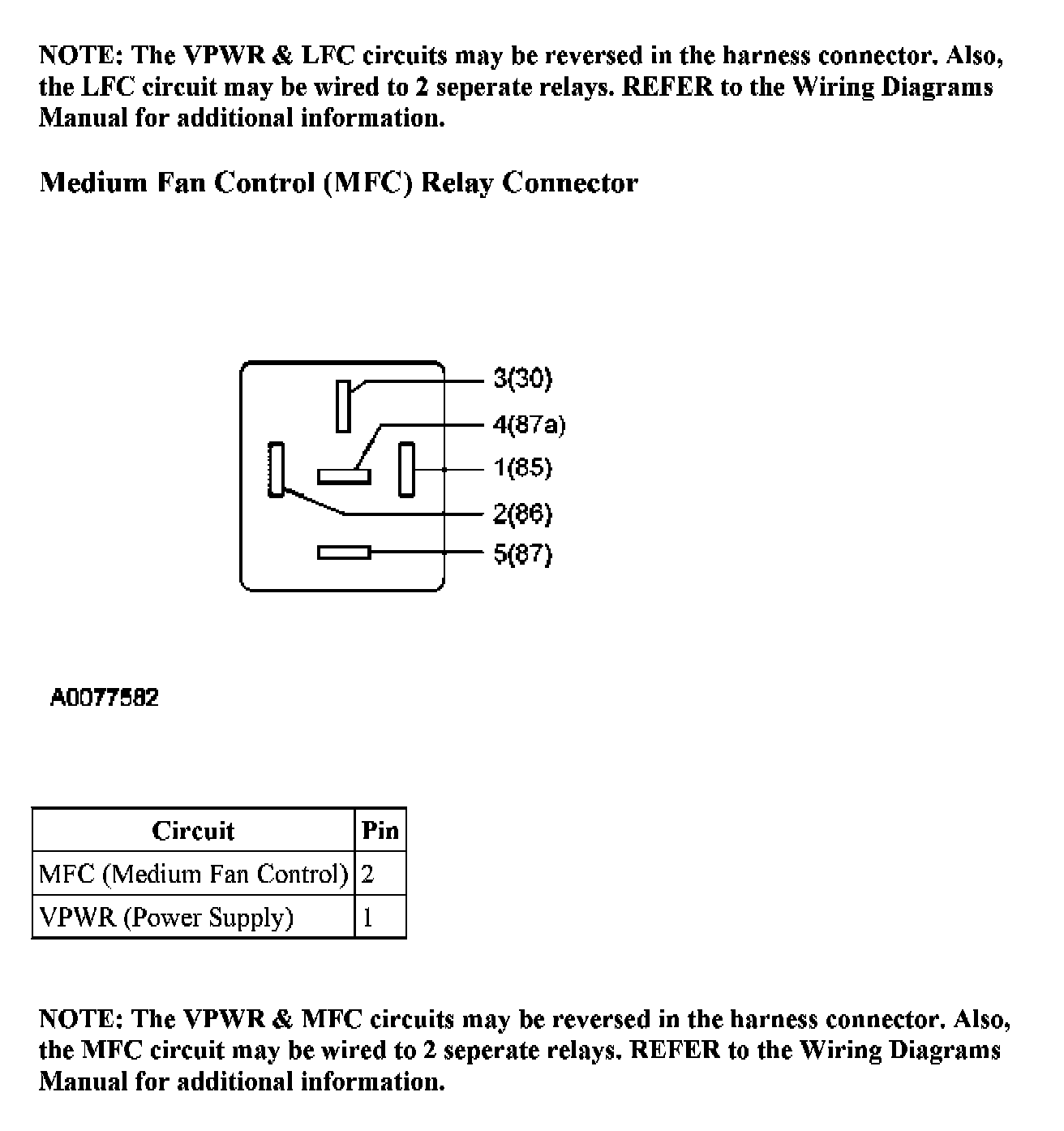 NOTE: The VPWR & LFC circuits may be reversed in the harness connector. Also, the LFC circuit may be wired to 2 seperate relays. REFER to the Wiring Diagrams Manual for additional information.

Medium Fan Control (MFC) Relay Connector

3(30)
4(87a)
1(85)
2(86)
5(87)

A0077582

| Circuit | Pin |
|---|---|
| MFC (Medium Fan Control) | 2 |
| VPWR (Power Supply) | 1 |

NOTE: The VPWR & MFC circuits may be reversed in the harness connector. Also, the MFC circuit may be wired to 2 seperate relays. REFER to the Wiring Diagrams Manual for additional information.