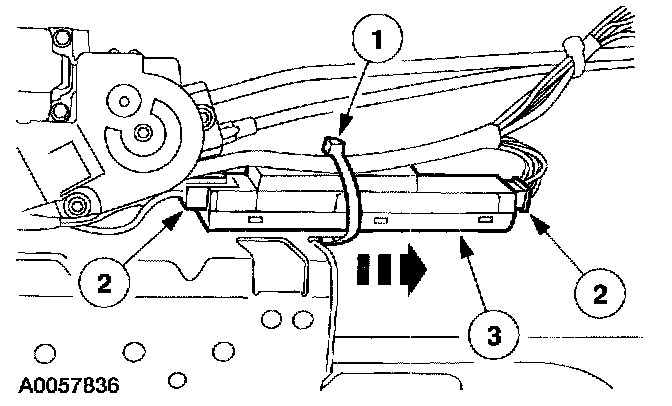 1
2
2
3
A0057836