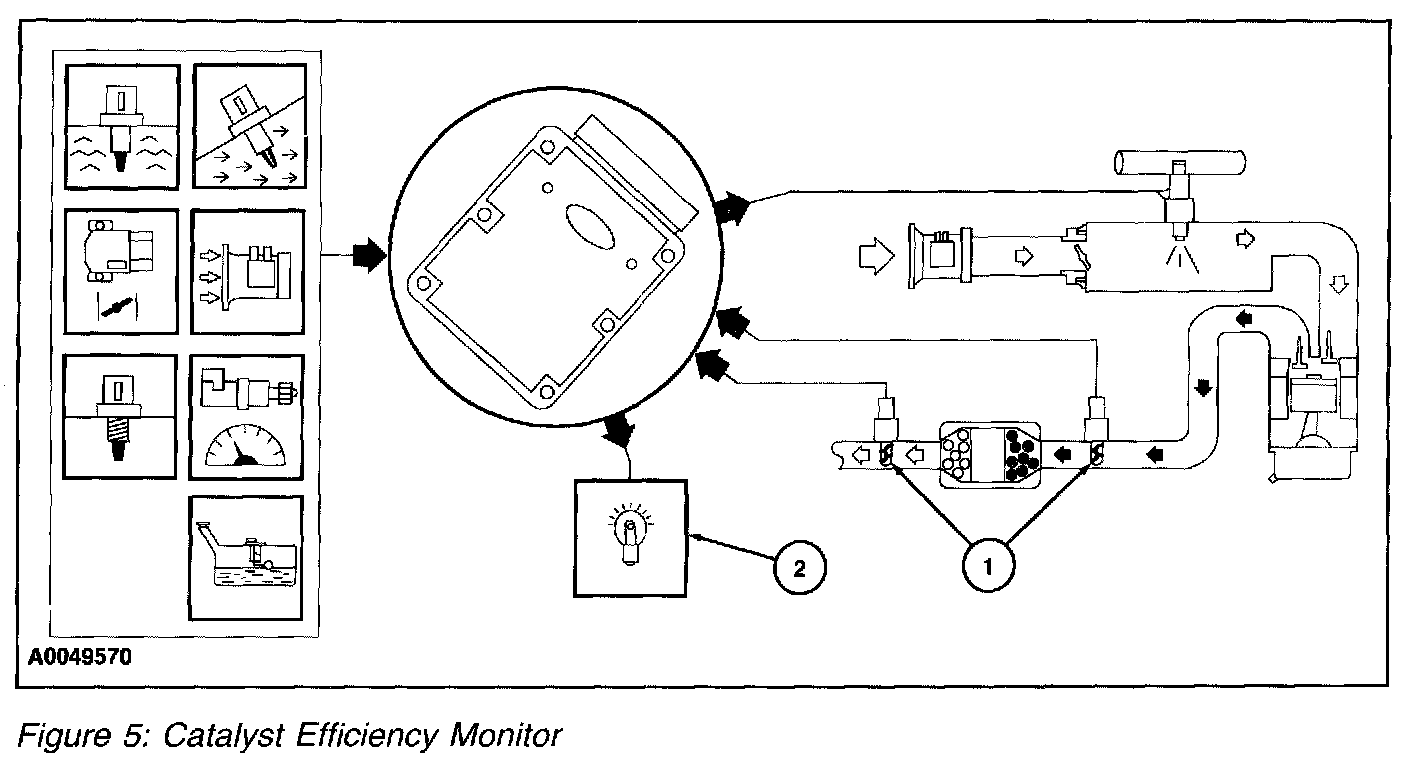 2

1

A0049570

Figure 5: Catalyst Efficiency Monitor