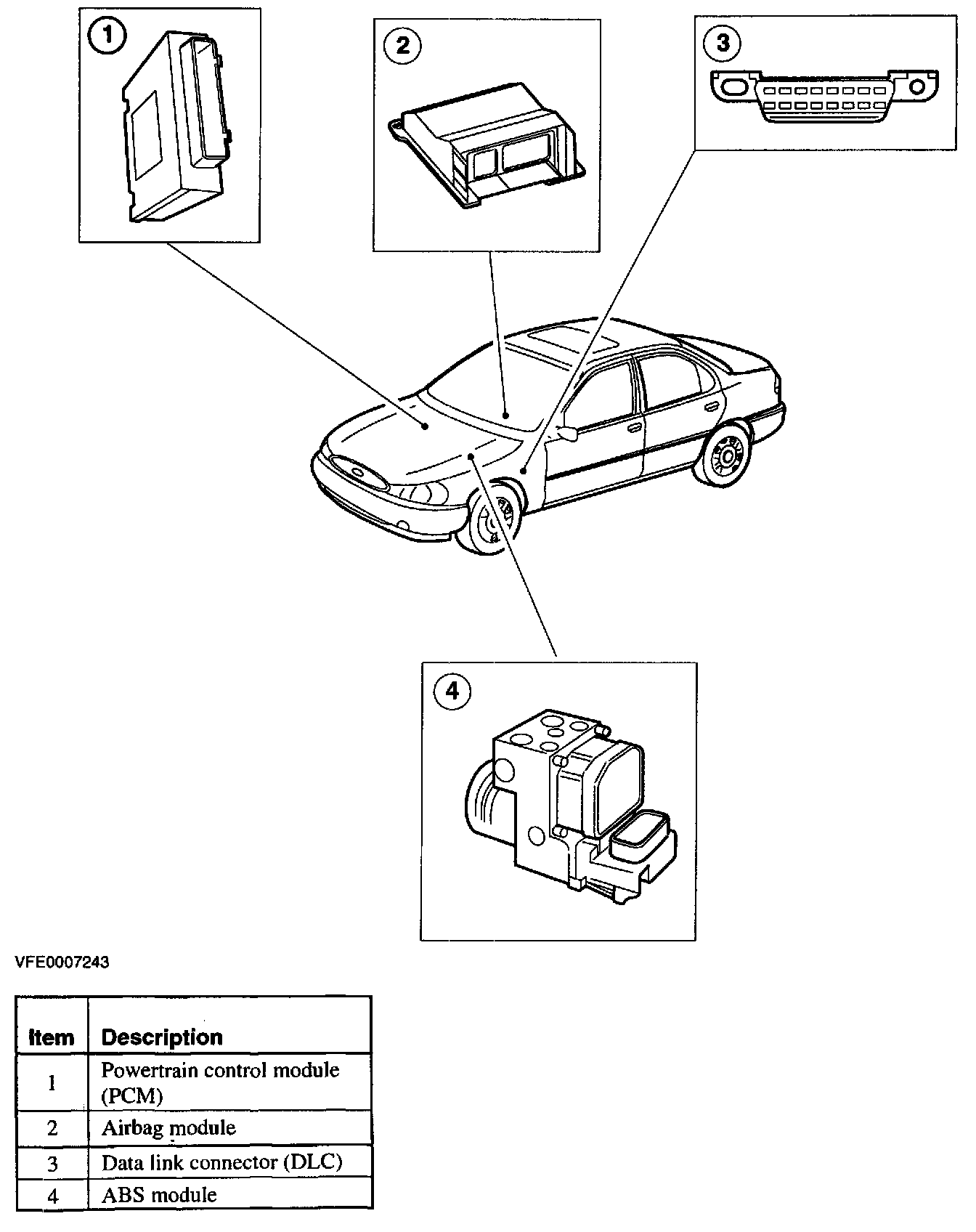 1

2

3

4

VFE0007243

| Item | Description |
|---|---|
| 1 | Powertrain control module (PCM) |
| 2 | Airbag module |
| 3 | Data link connector (DLC) |
| 4 | ABS module |