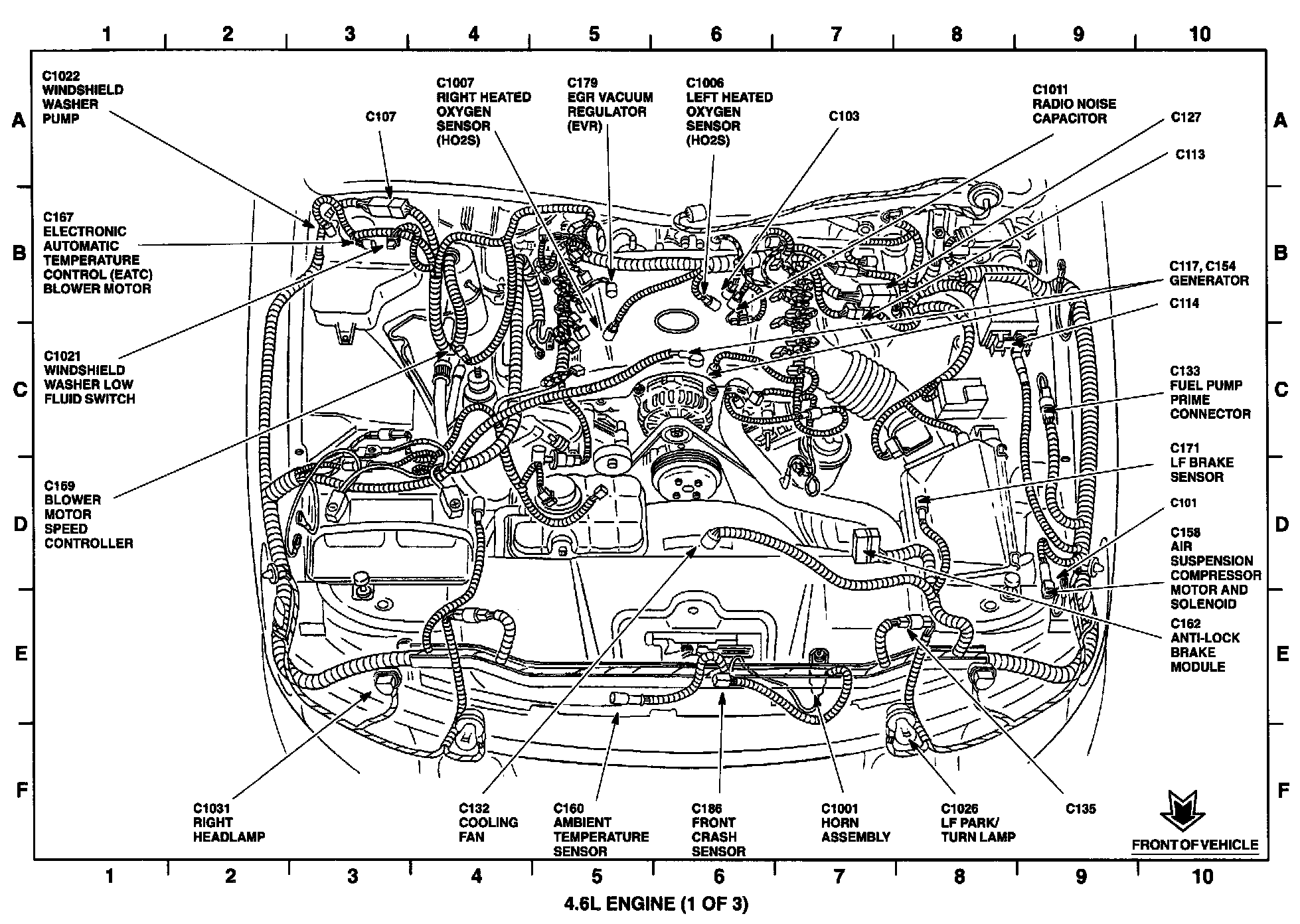 1 2 3 4 5 6 7 8 9 10

A
B
C
D
E
F

C1022
WINDSHIELD
WASHER
PUMP

C107

C1007
RIGHT HEATED
OXYGEN
SENSOR
(HO2S)

C179
EGR VACUUM
REGULATOR
(EVR)

C1006
LEFT HEATED
OXYGEN
SENSOR
(HO2S)

C103

C1011
RADIO NOISE
CAPACITOR

C127

C113

C167
ELECTRONIC
AUTOMATIC
TEMPERATURE
CONTROL (EATC)
BLOWER MOTOR

C117, C154
GENERATOR

C114

C1021
WINDSHIELD
WASHER LOW
FLUID SWITCH

C133
FUEL PUMP
PRIME
CONNECTOR

C171
LF BRAKE
SENSOR

C159
BLOWER
MOTOR
SPEED
CONTROLLER

C101

C158
AIR
SUSPENSION
COMPRESSOR
MOTOR AND
SOLENOID

C162
ANTI-LOCK
BRAKE
MODULE

C1031
RIGHT
HEADLAMP

C132
COOLING
FAN

C160
AMBIENT
TEMPERATURE
SENSOR

C186
FRONT
CRASH
SENSOR

C1001
HORN
ASSEMBLY

C1026
LF PARK/
TURN LAMP

C135

FRONT OF VEHICLE

A
B
C
D
E
F

1 2 3 4 5 6 7 8 9 10

4.6L ENGINE (1 OF 3)