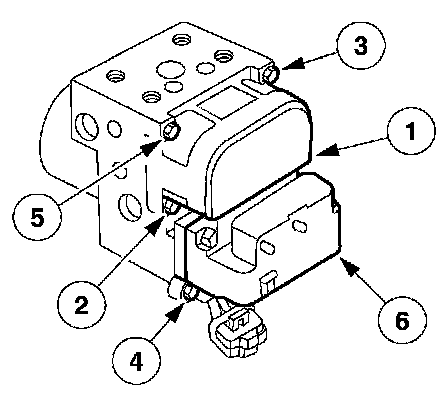 3
1
5
2
6
4