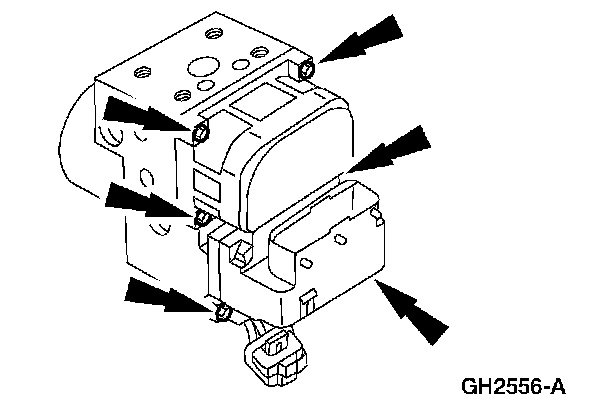 GH2556-A