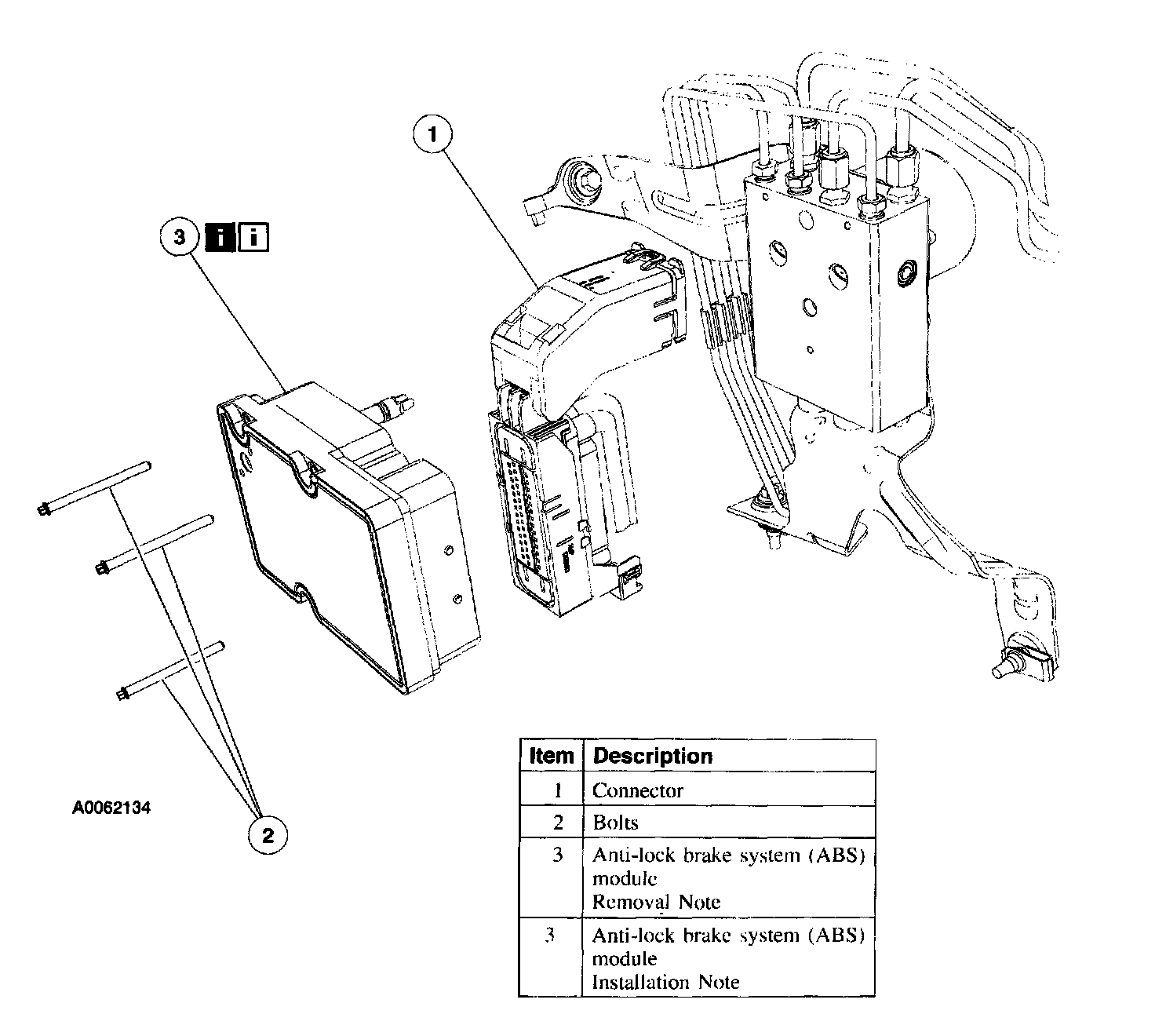 1

3 i i

A0062134

2

| Item | Description |
|---|---|
| 1 | Connector |
| 2 | Bolts |
| 3 | Anti-lock brake system (ABS) module Removal Note |
| 3 | Anti-lock brake system (ABS) module Installation Note |